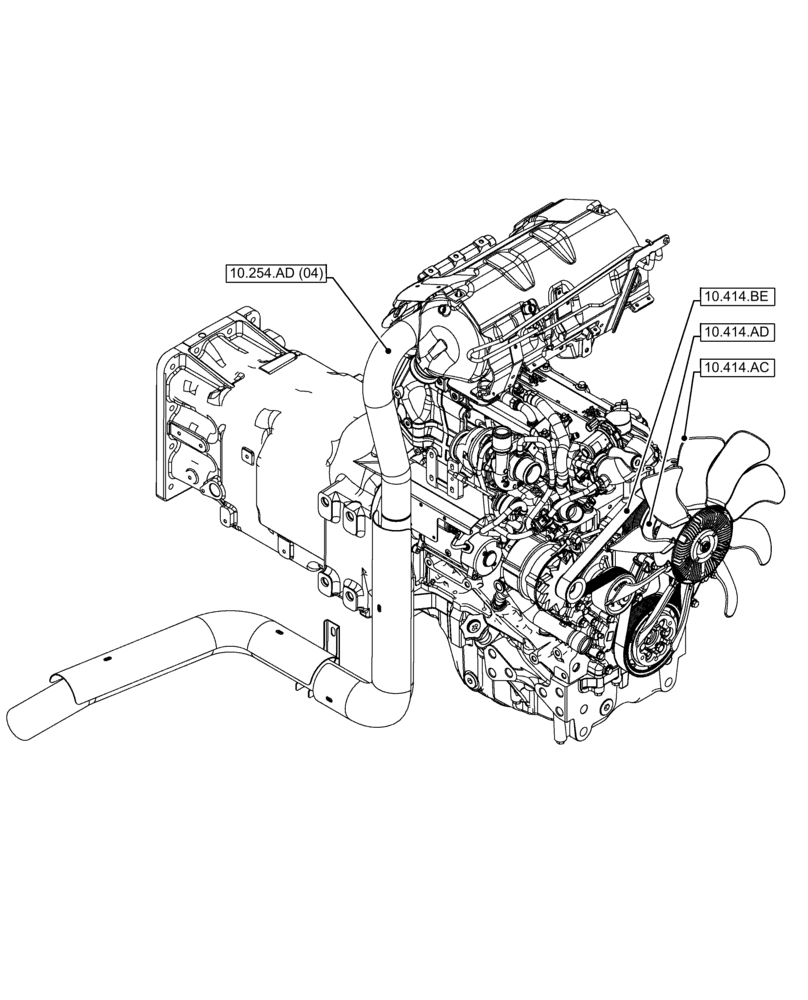 10.254.AD (04)

10.414.BE

10.414.AD

10.414.AC