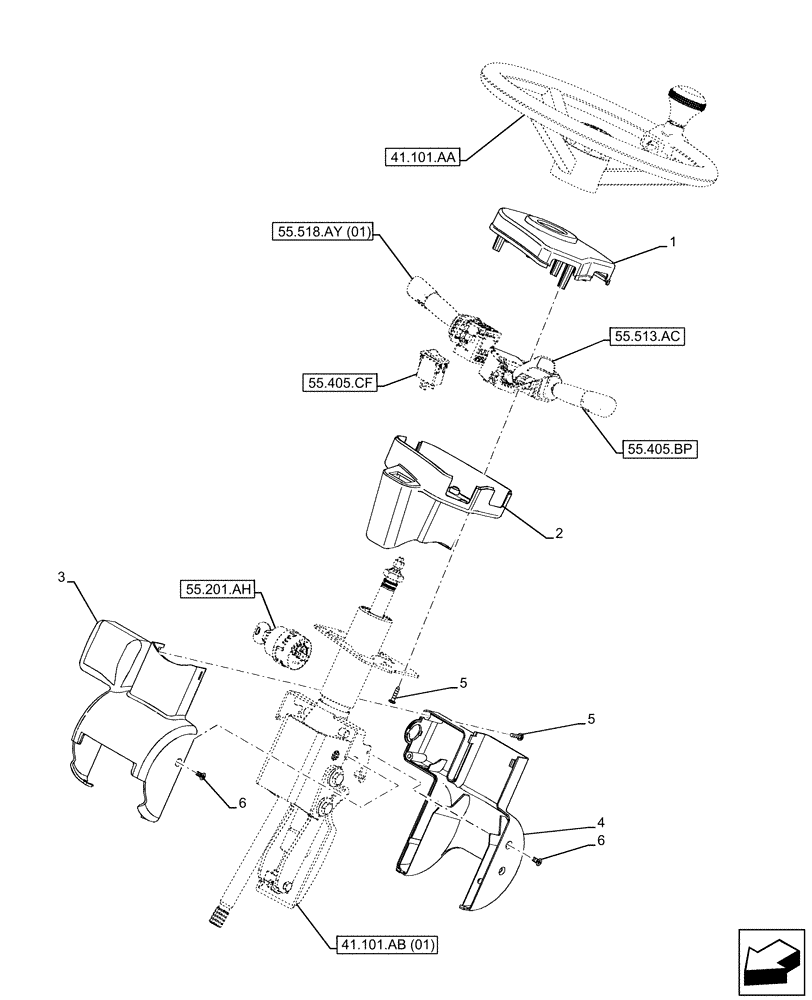 41.101.AA

55.518.AY (01)

1

55.513.AC

55.405.CF

55.405.BP

2

3

55.201.AH

5

5

6

4

6

41.101.AB (01)