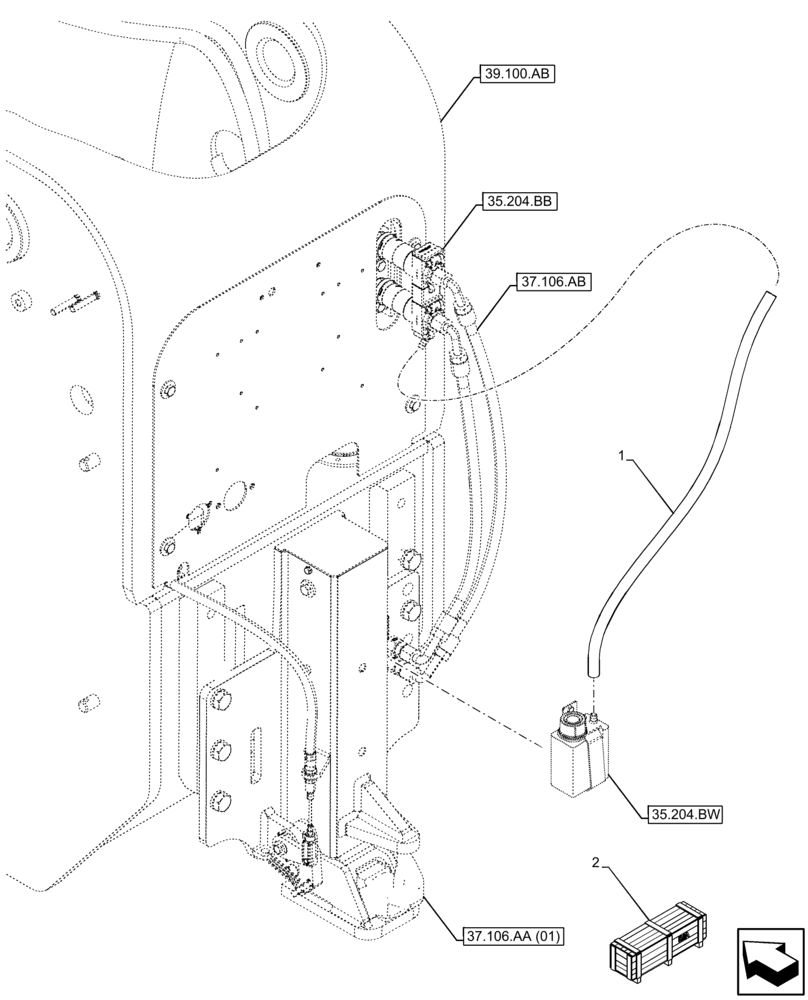 39.100.AB

35.204.BB

37.106.AB

1

35.204.BW

2

37.106.AA (01)