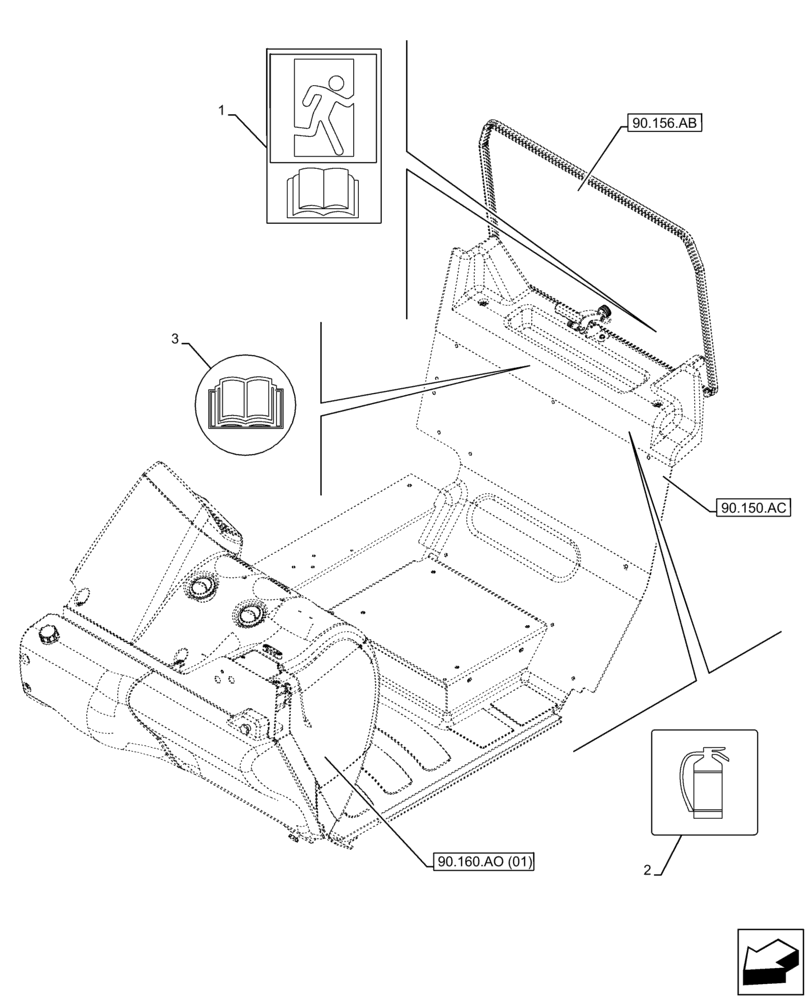 1

90.156.AB

3

90.150.AC

90.160.AO (01)

2