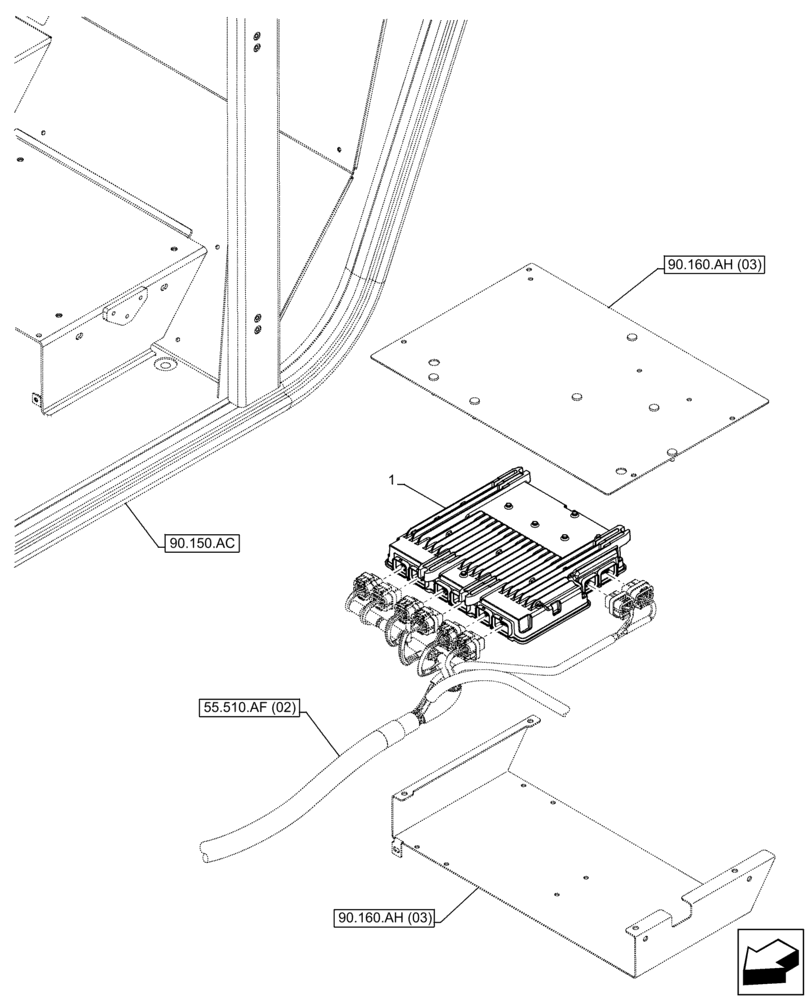 90.160.AH (03)

1

90.150.AC

55.510.AF (02)

90.160.AH (03)