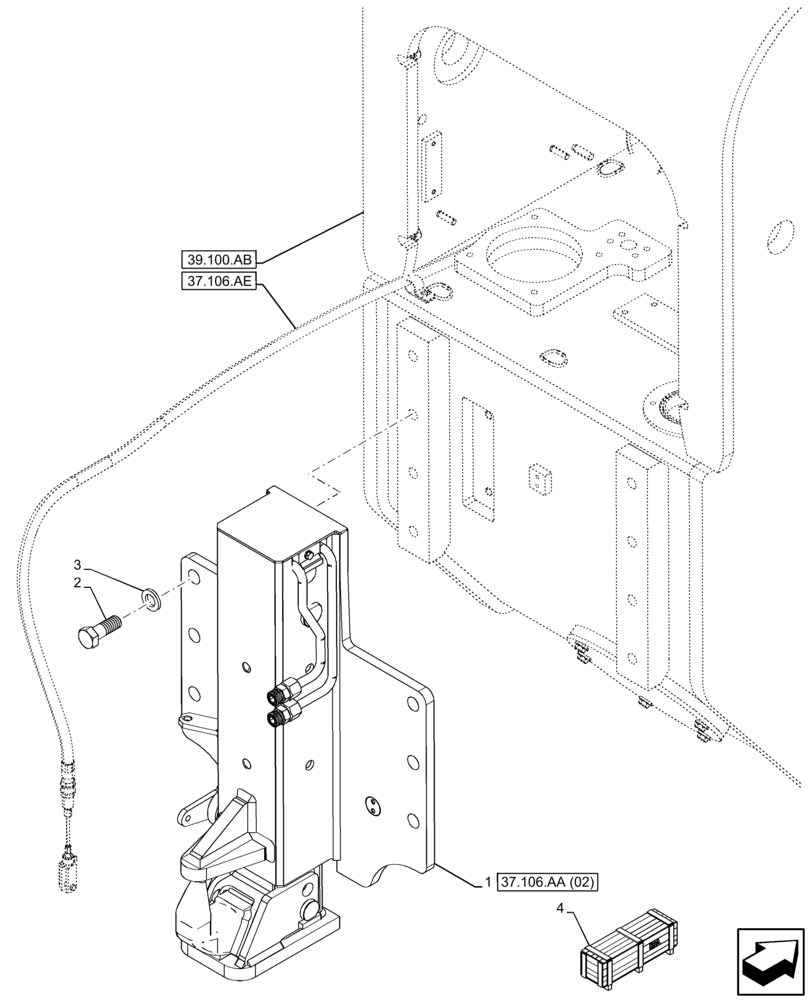 39.100.AB
37.106.AE
3
2
1 37.106.AA (02)
4