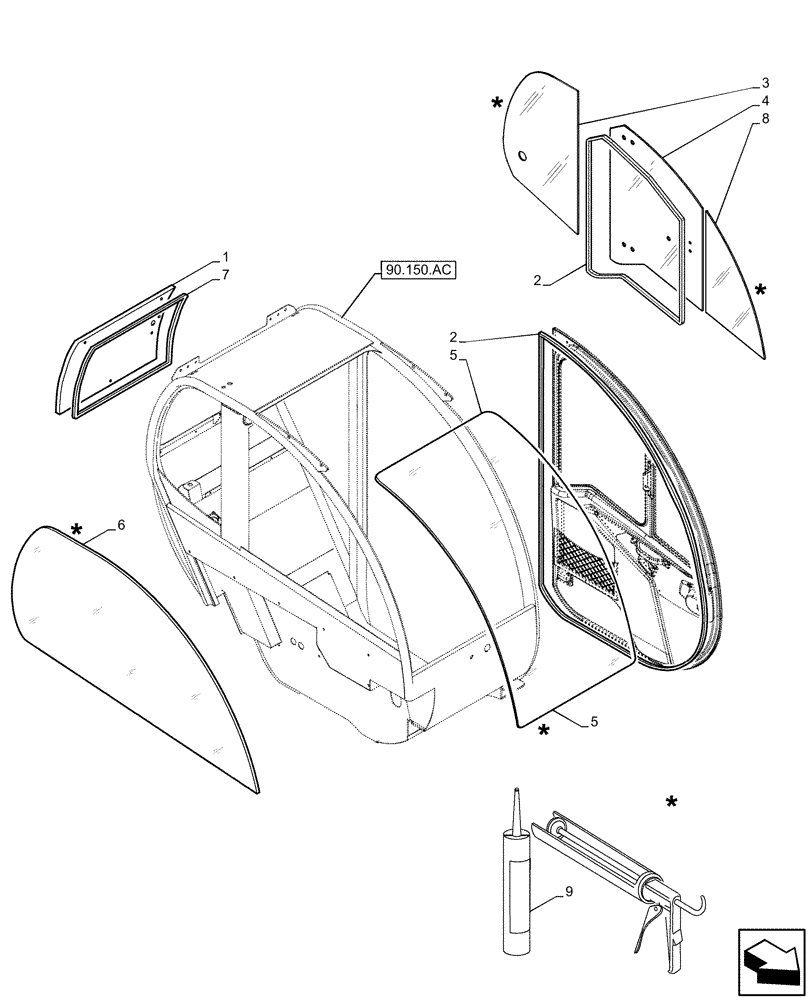 *
3
4
8
2
*
1
7
90.150.AC
2
5
*
6
*
5
*
9