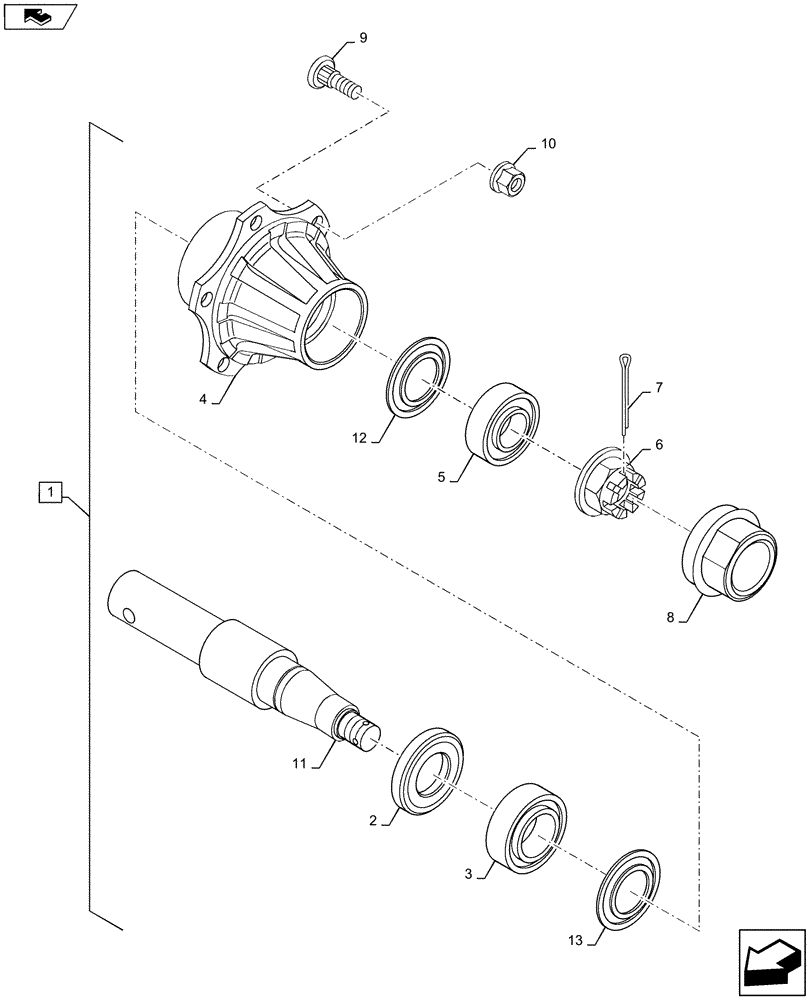 9
10
4
12
5
7
6
8
1
11
2
3
13