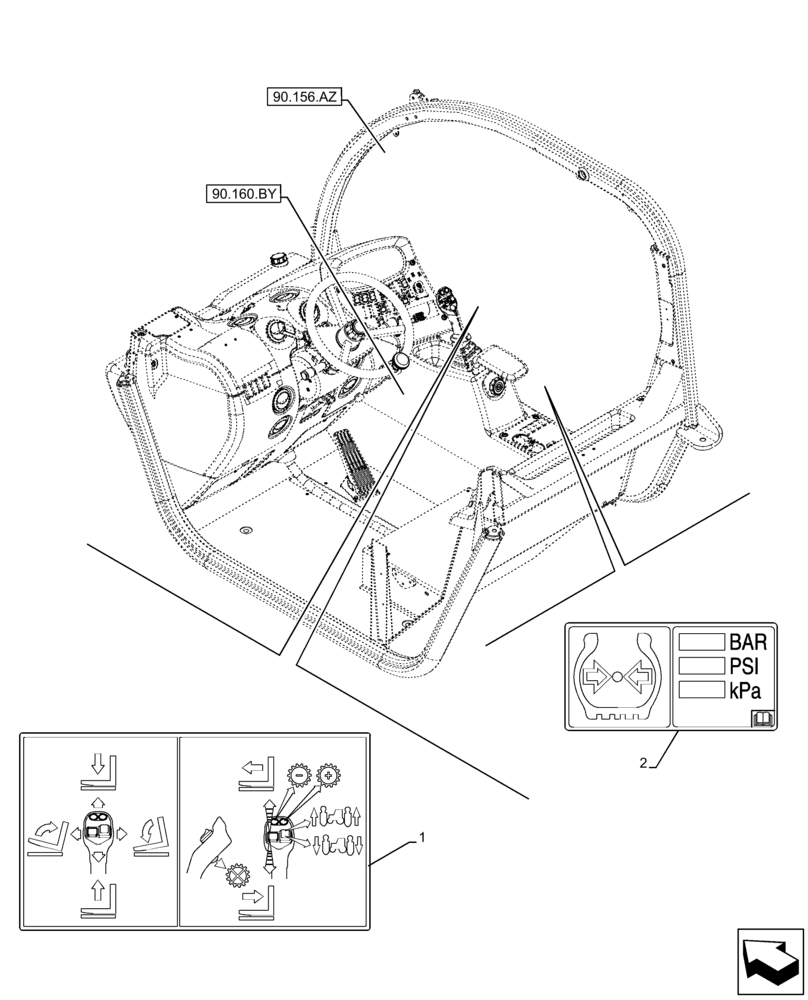 90.156.AZ

90.160.BY

BAR
PSI
kPa

2

1