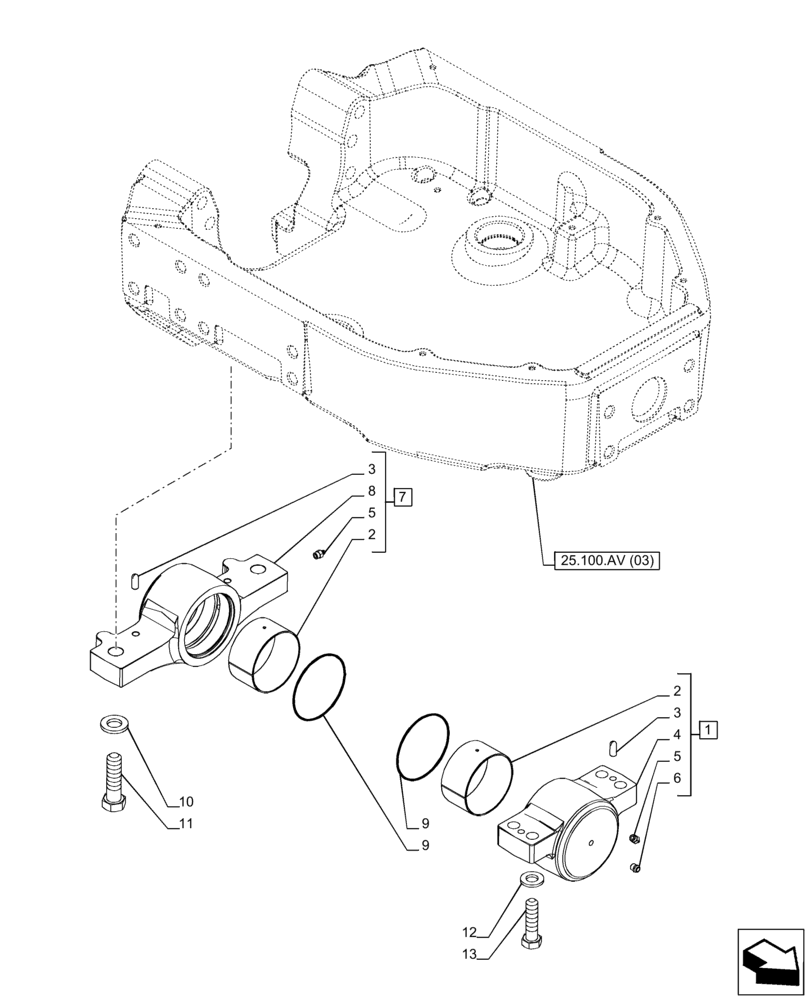 3
8
5
2
7
25.100.AV (03)
2
3
4
5
6
1
10
11
9
9
12
13