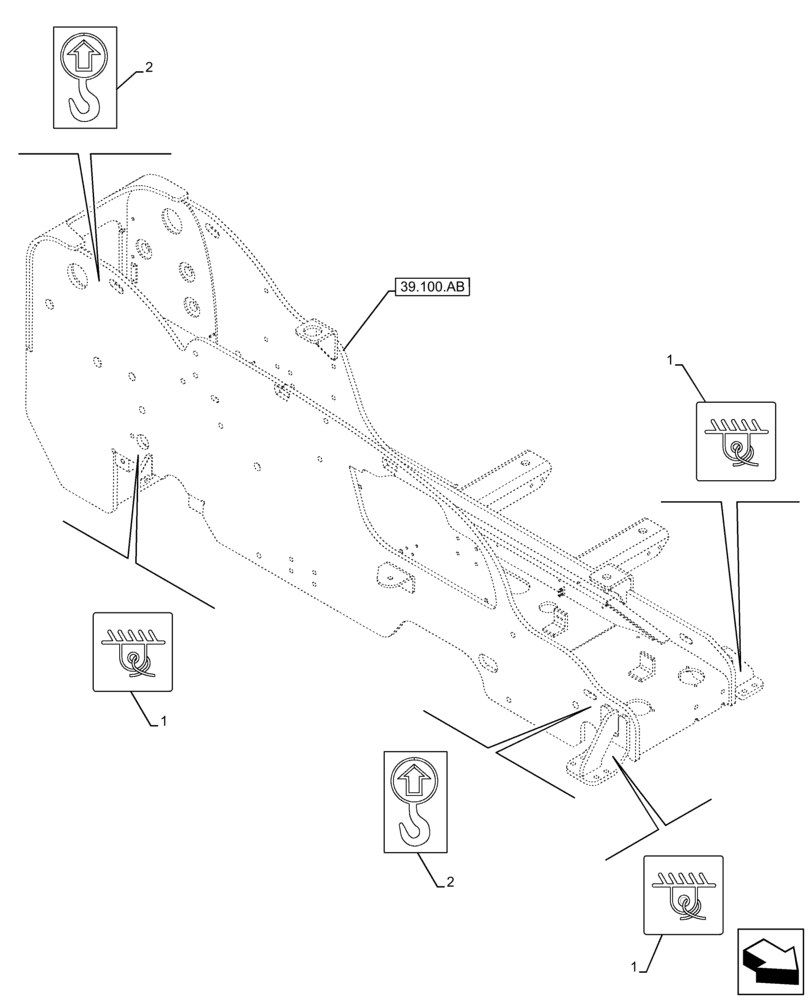 2

39.100.AB

1

1

2

1