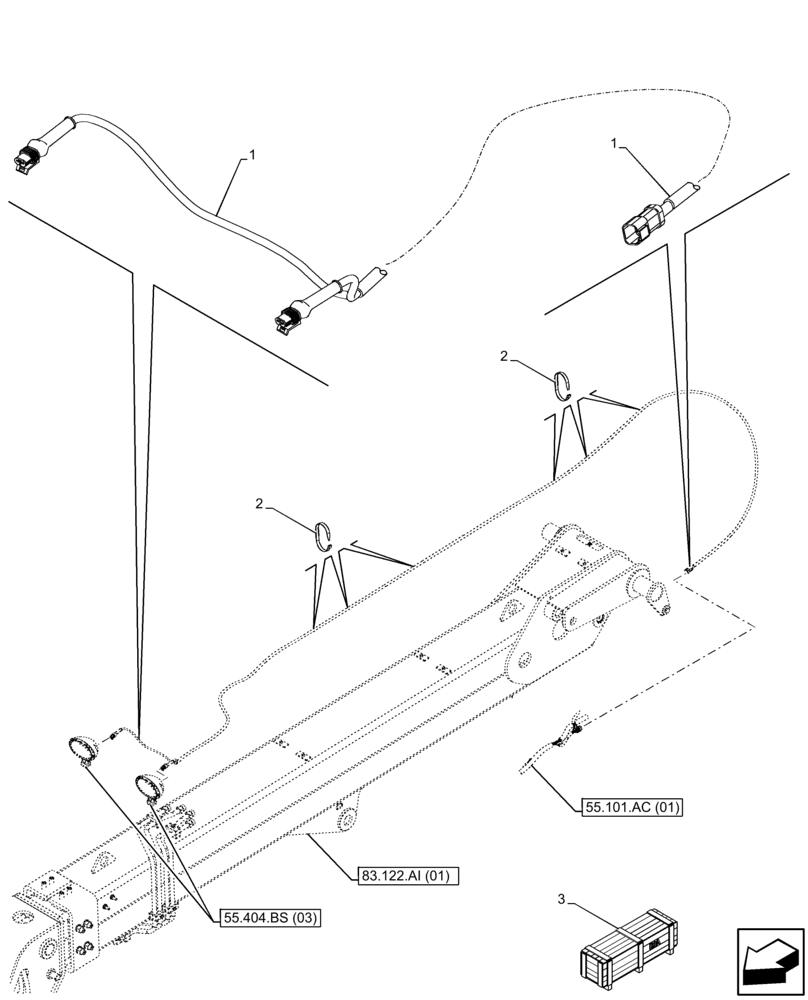 1
1
2
2
55.101.AC (01)
83.122.AI (01)
55.404.BS (03)
3