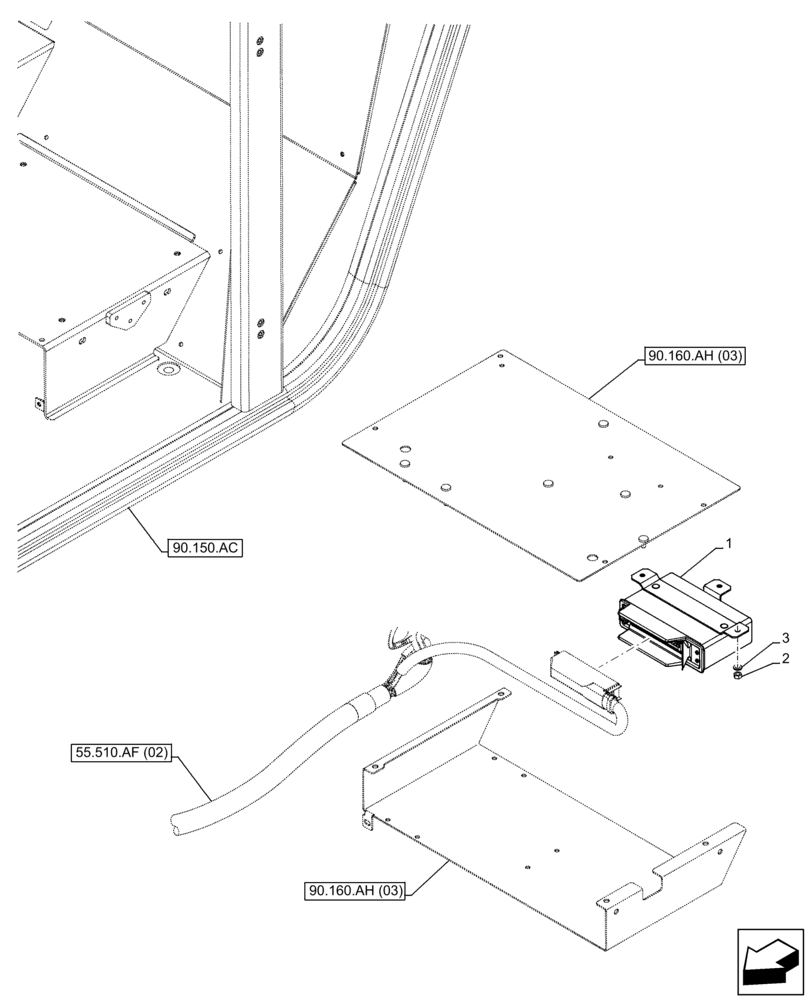 90.160.AH (03)

90.150.AC

1

3

2

55.510.AF (02)

90.160.AH (03)