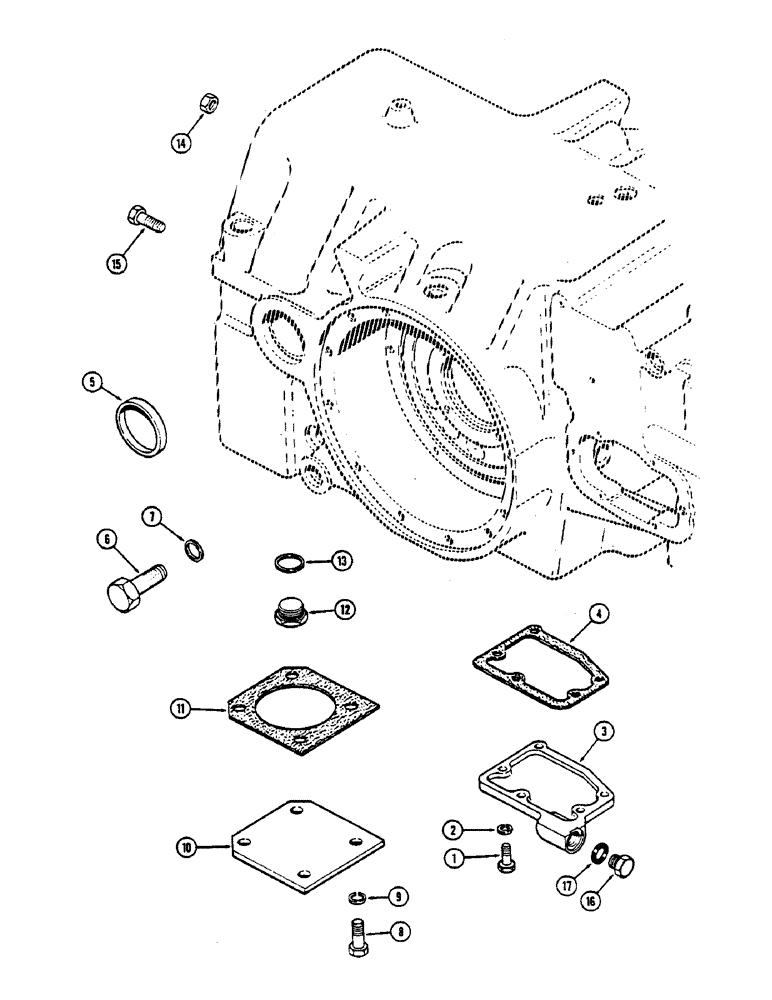 14
15
5
7
6
13
12
4
11
3
10
2
1
17
16
9
8