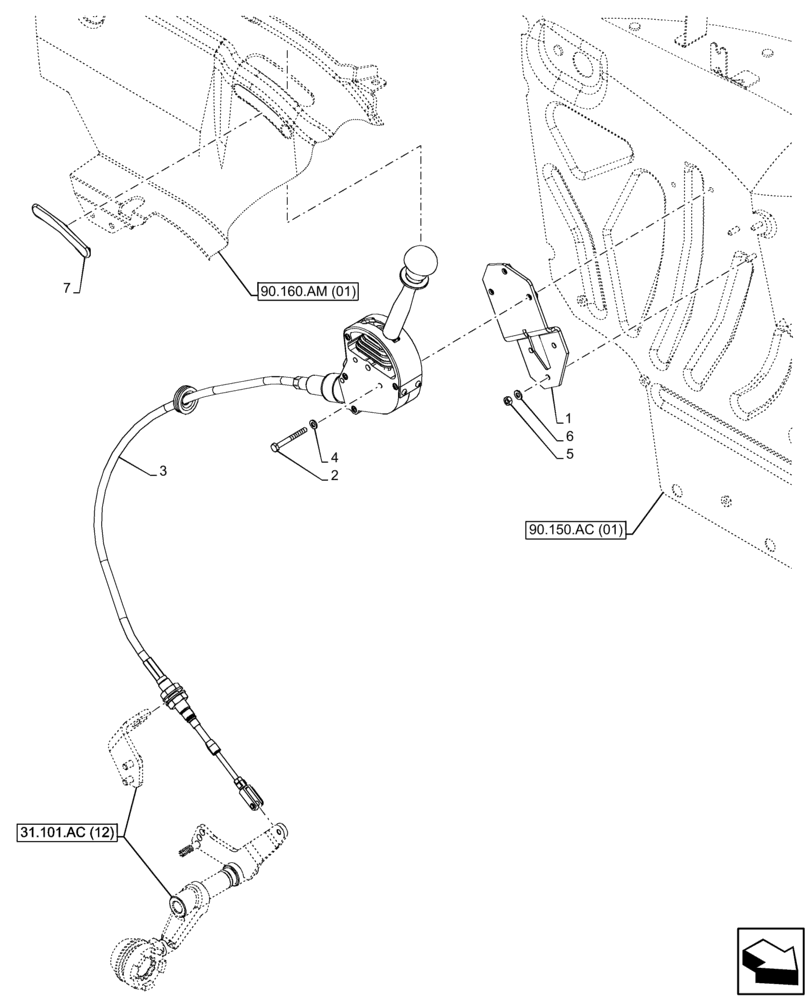 7
90.160.AM (01)
1
6
5
4
2
3
90.150.AC (01)
31.101.AC (12)