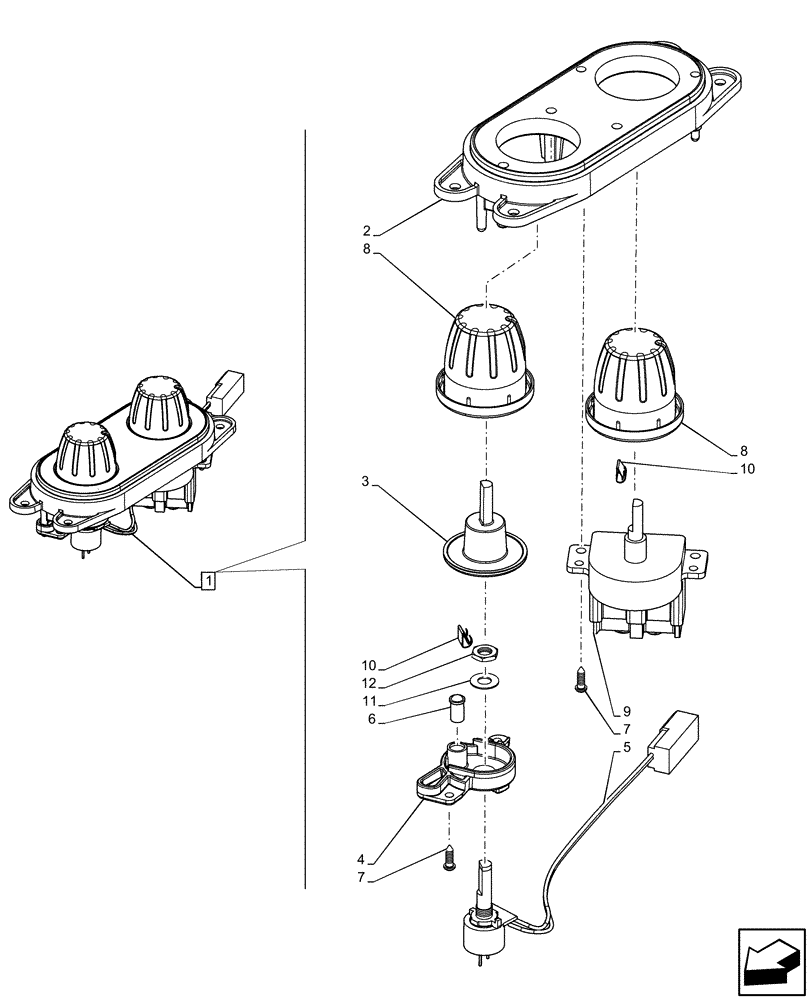 2
8
8
10
3
1
10
12
11
6
9
7
5
4
7