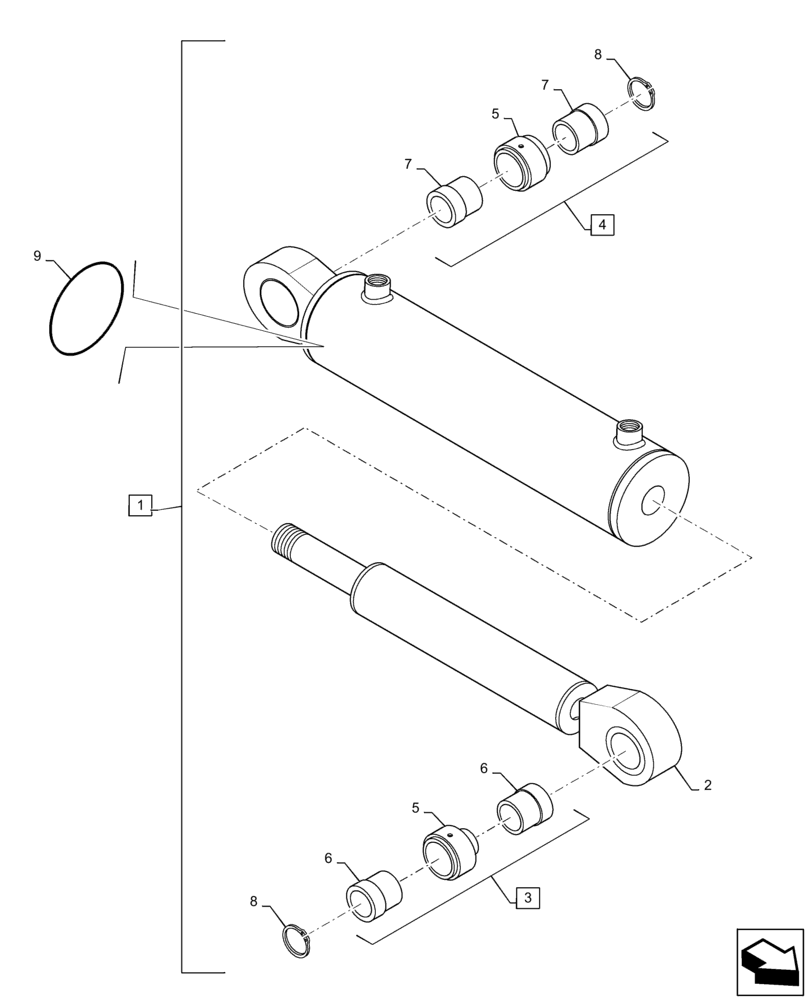 8
7
5
7
4
9
1
2
6
5
6
3
8