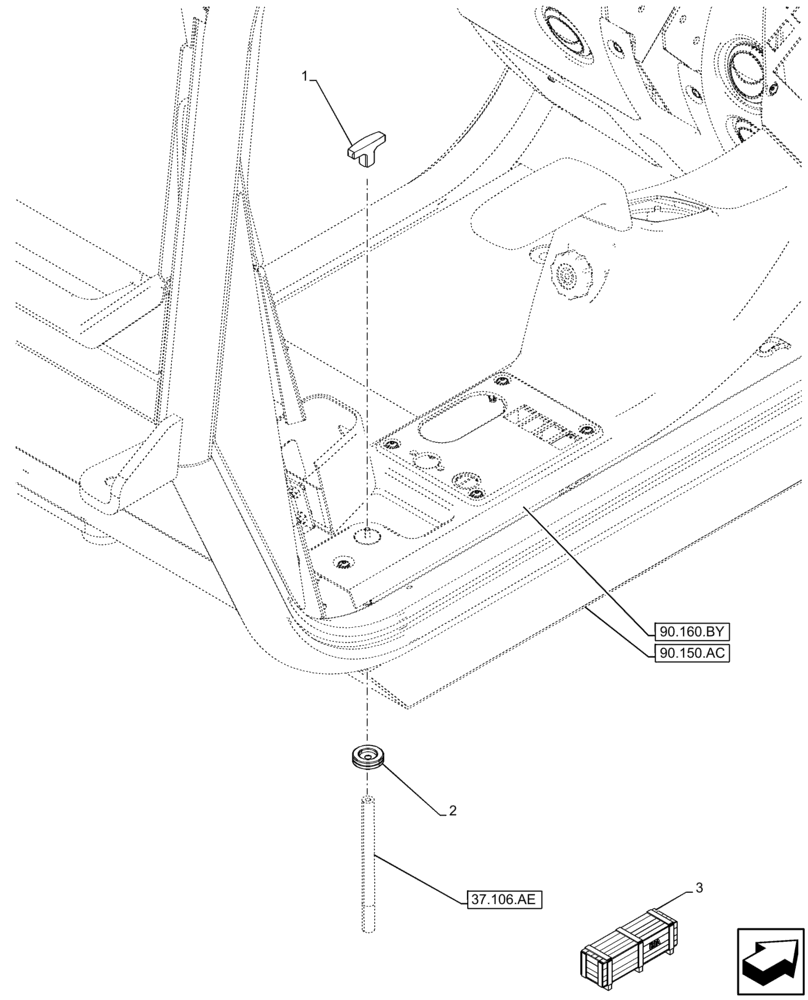 1

90.160.BY

90.150.AC

2

37.106.AE

3