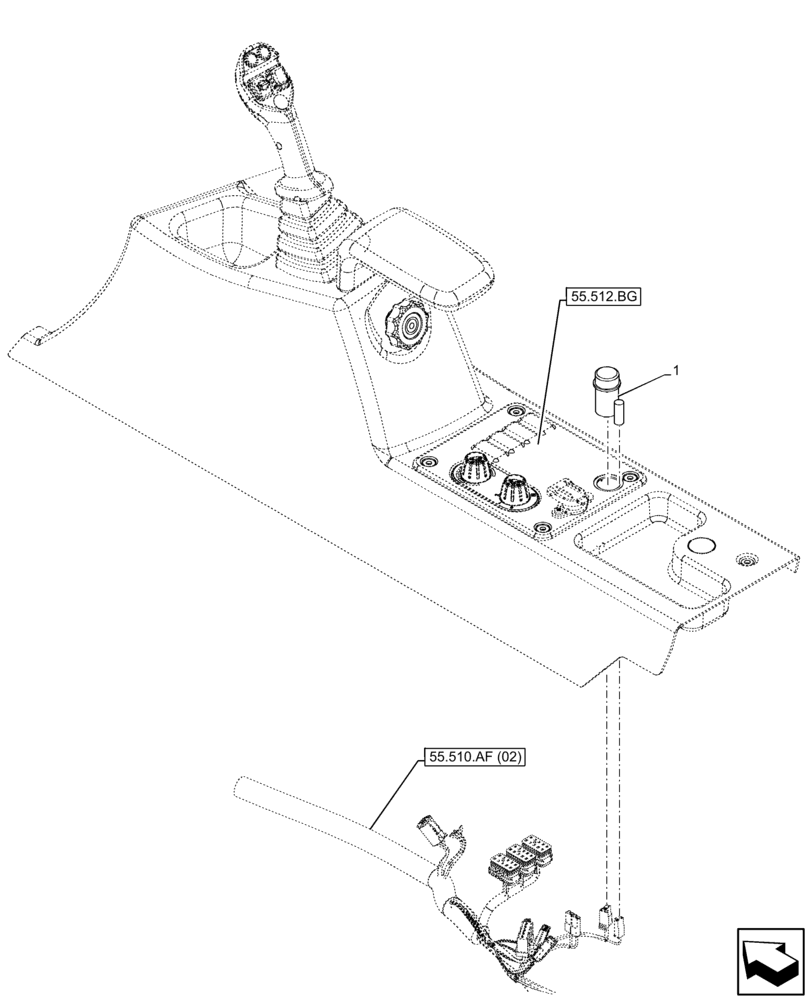 55.512.BG

1

55.510.AF (02)