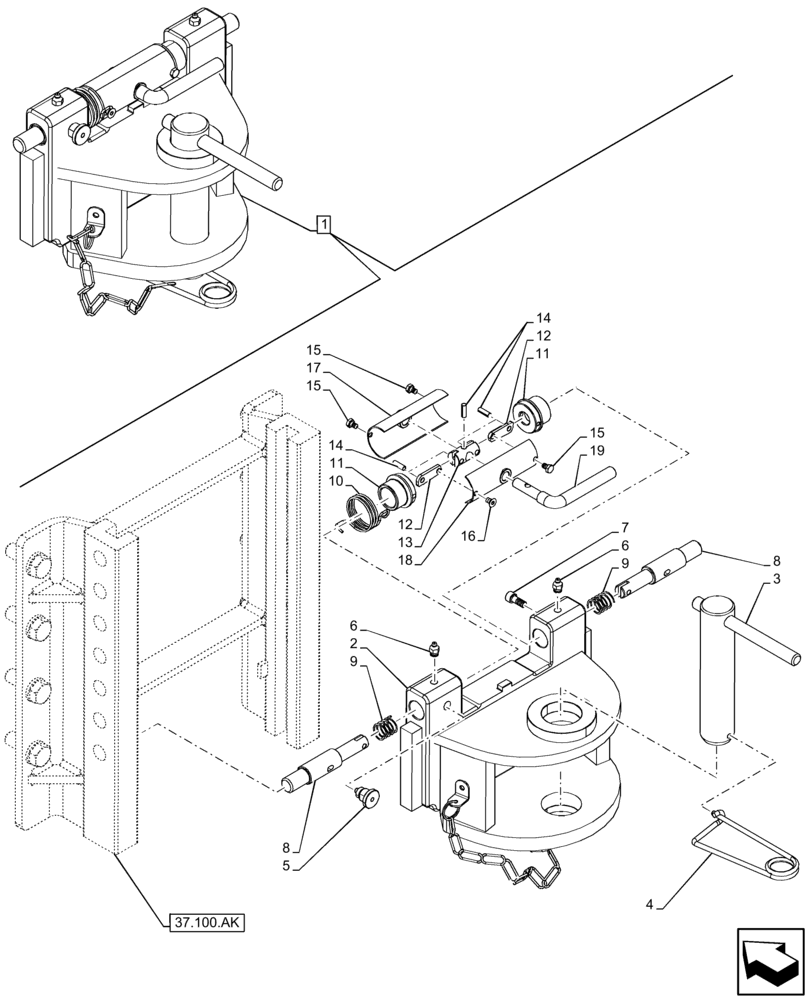 1
14
12
11
15
17
15
14
11
10
12
13
18
16
15
19
7
6
9
8
3
6
2
9
8
5
4
37.100.AK