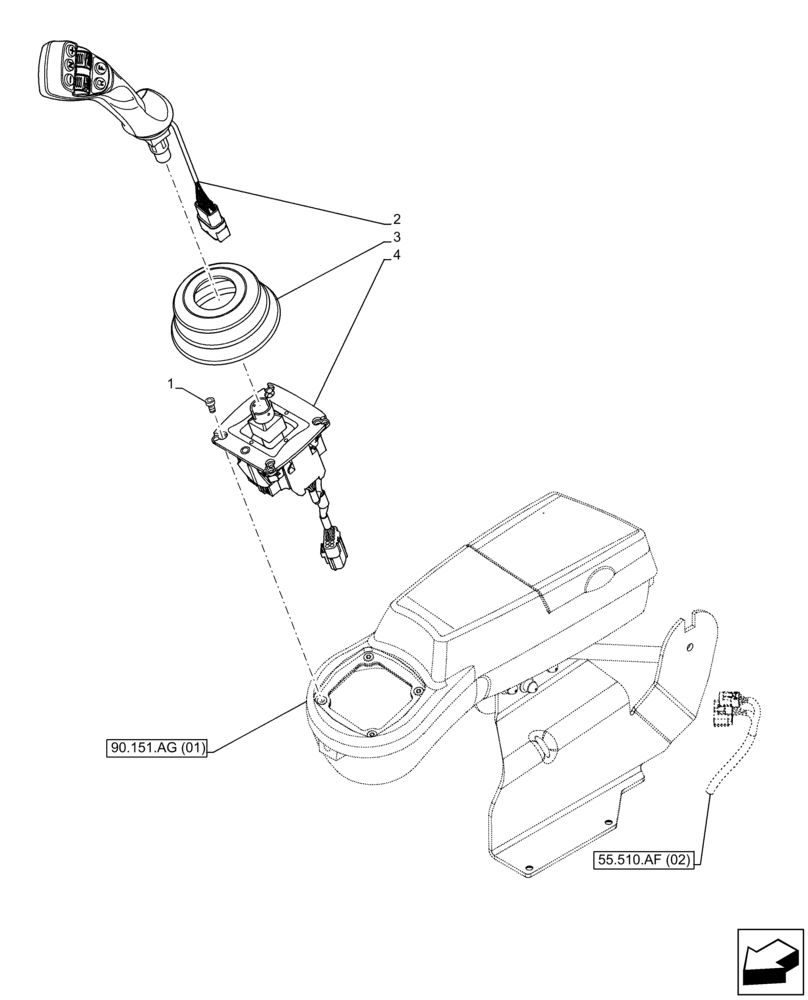 2
3
4
1
90.151.AG (01)
55.510.AF (02)