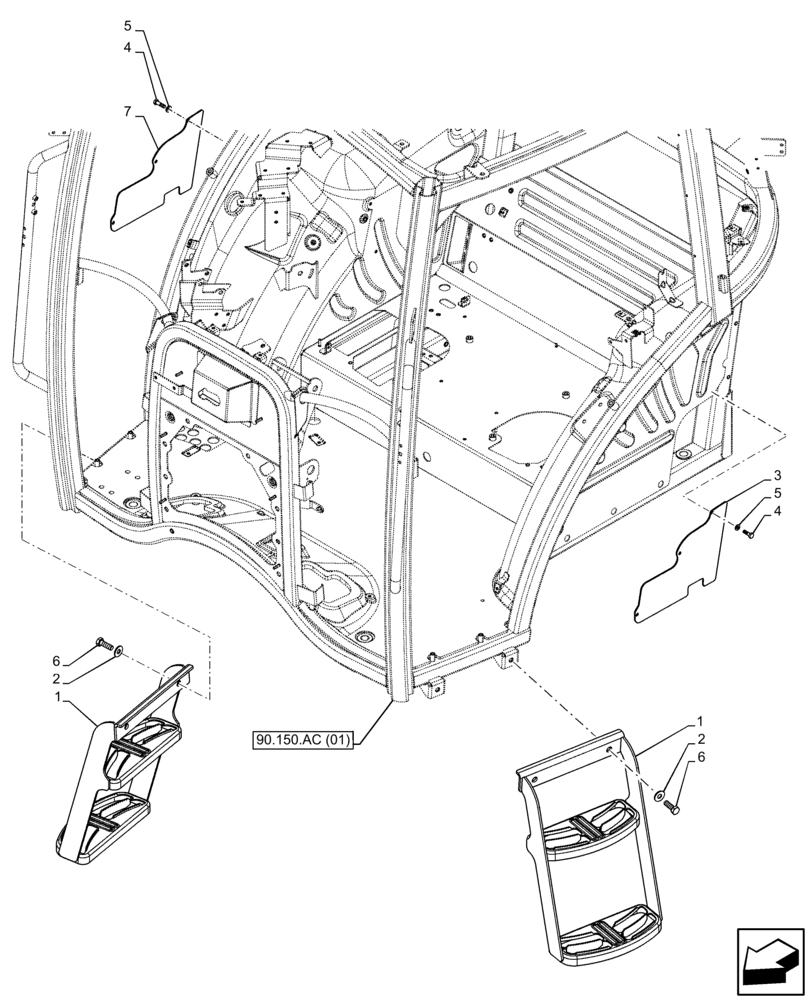 5
4
7
3
5
4
6
2
1
90.150.AC (01)
1
2
6