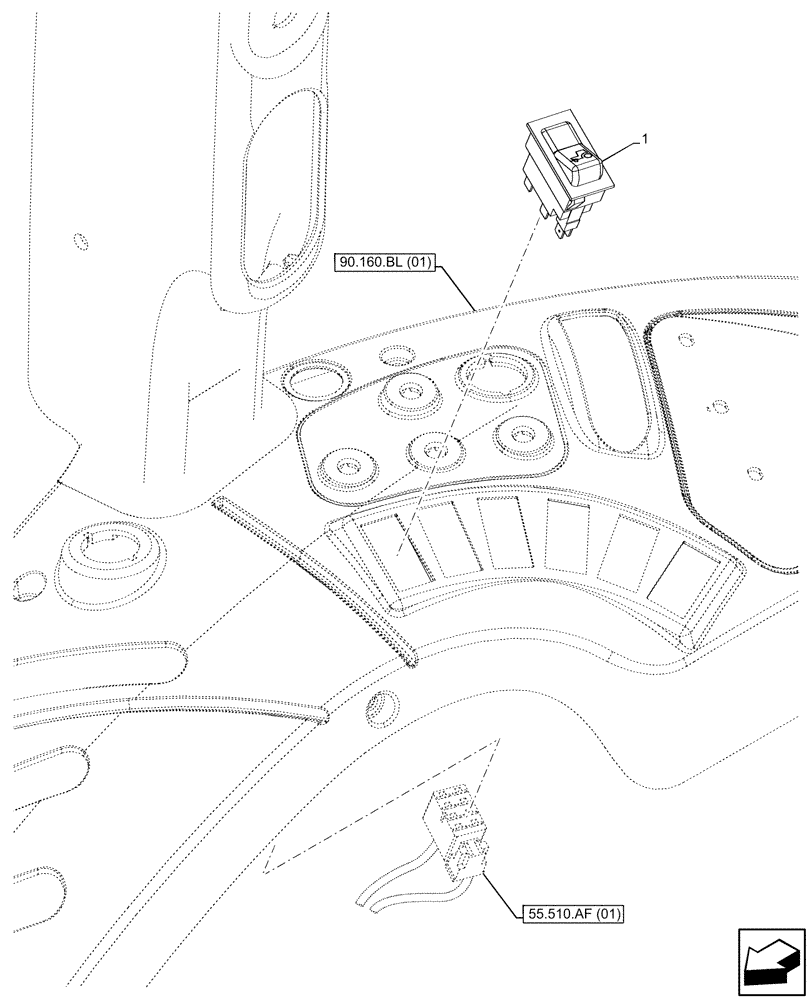 1

90.160.BL (01)

55.510.AF (01)