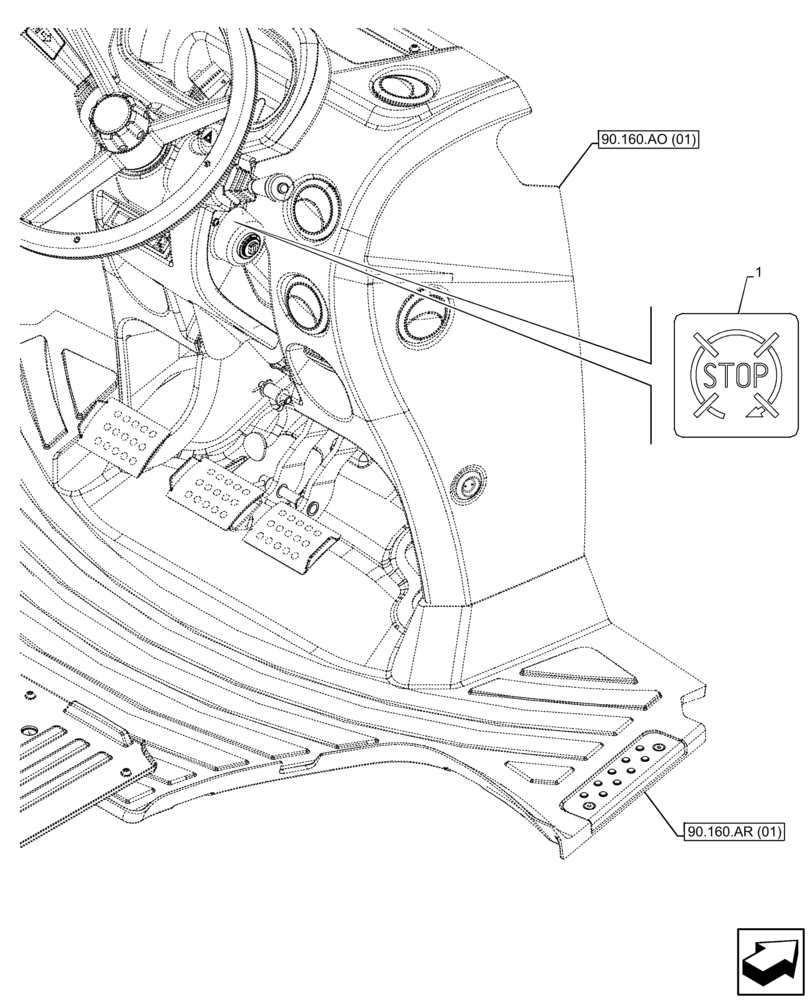 90.160.AO (01)

1

STOP

90.160.AR (01)