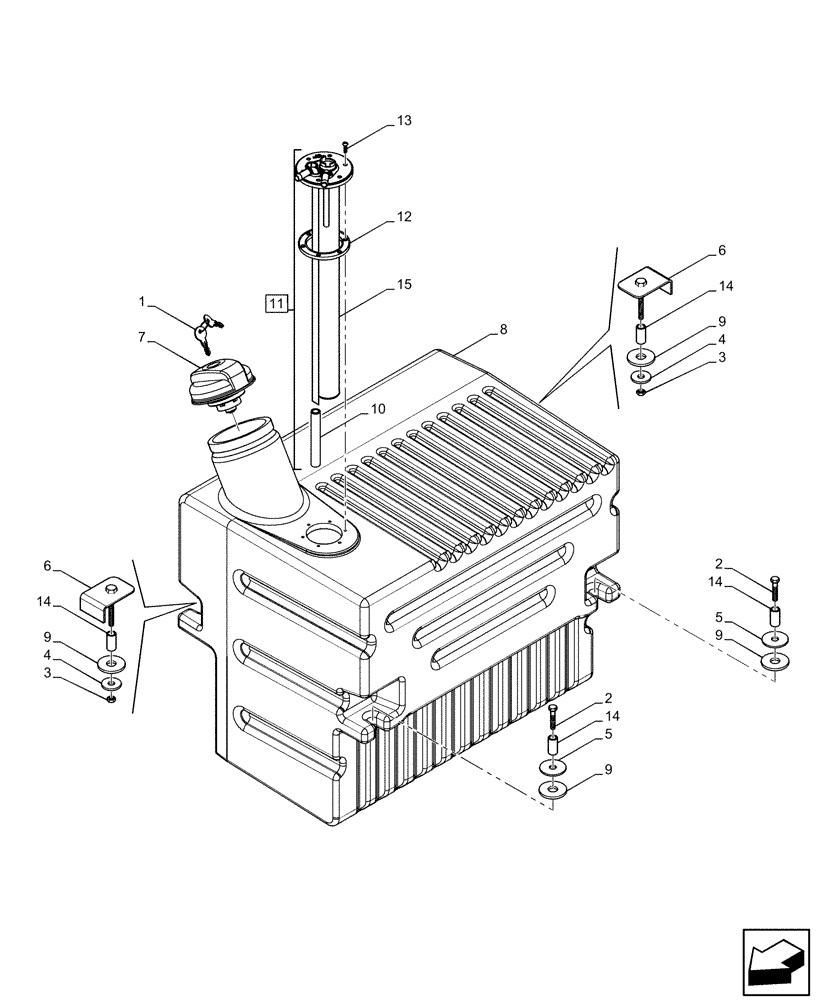 13
12
11
15
1
7
8
10
6
14
9
4
3
6
14
9
4
3
2
14
5
9
2
14
5
9