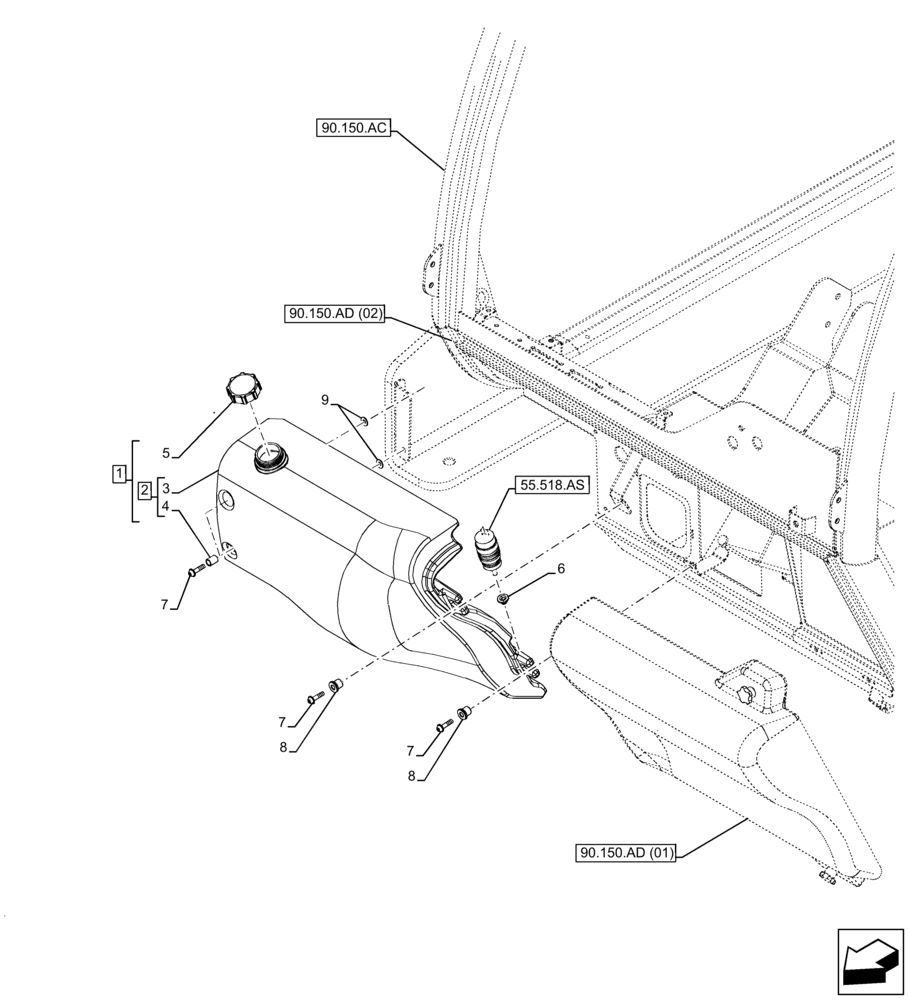 90.150.AC

90.150.AD (02)

9

5

1

2

3

4

55.518.AS

6

7

7

8

7

8

90.150.AD (01)