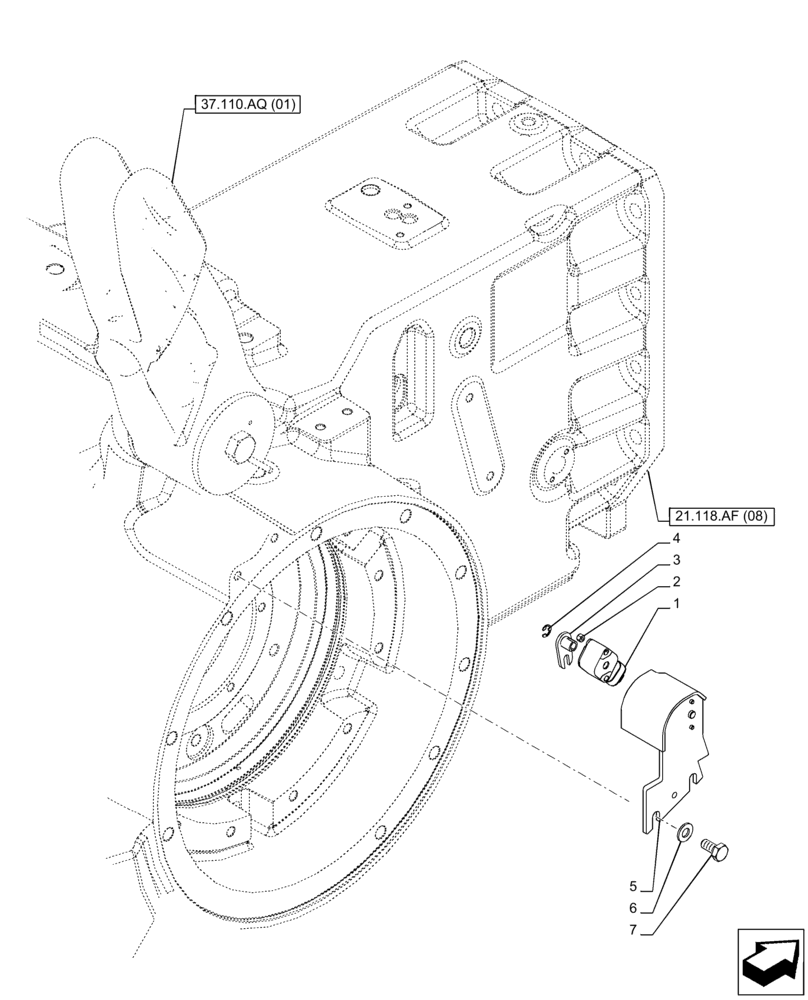 37.110.AQ (01)

21.118.AF (08)

4
3
2
1

5
6
7