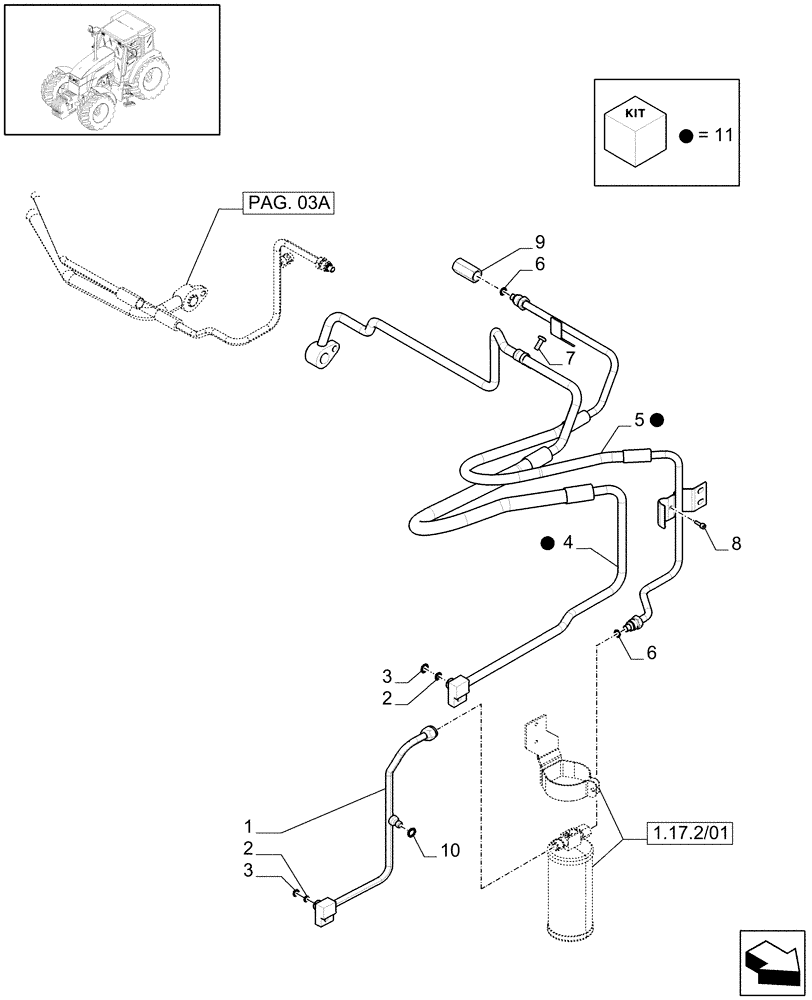 KIT

● = 11

PAG. 03A

9

6

7

5 ●

8

● 4

6

3

2

1

2

3

10

1.17.2/01