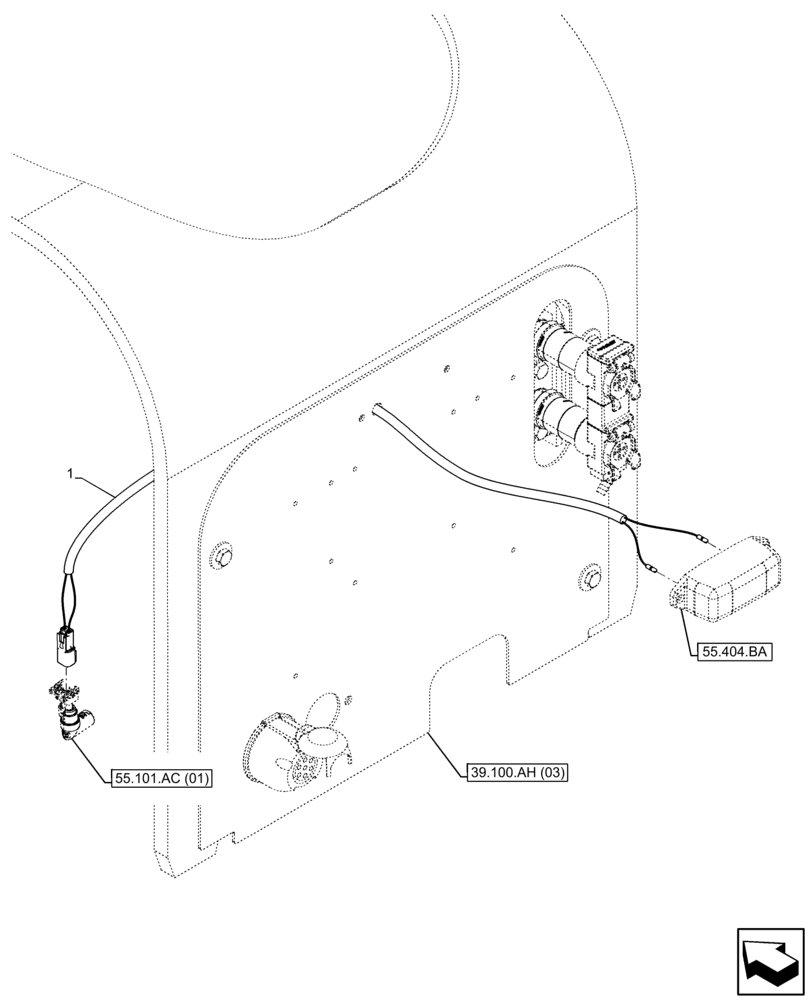 1

55.404.BA

55.101.AC (01)

39.100.AH (03)