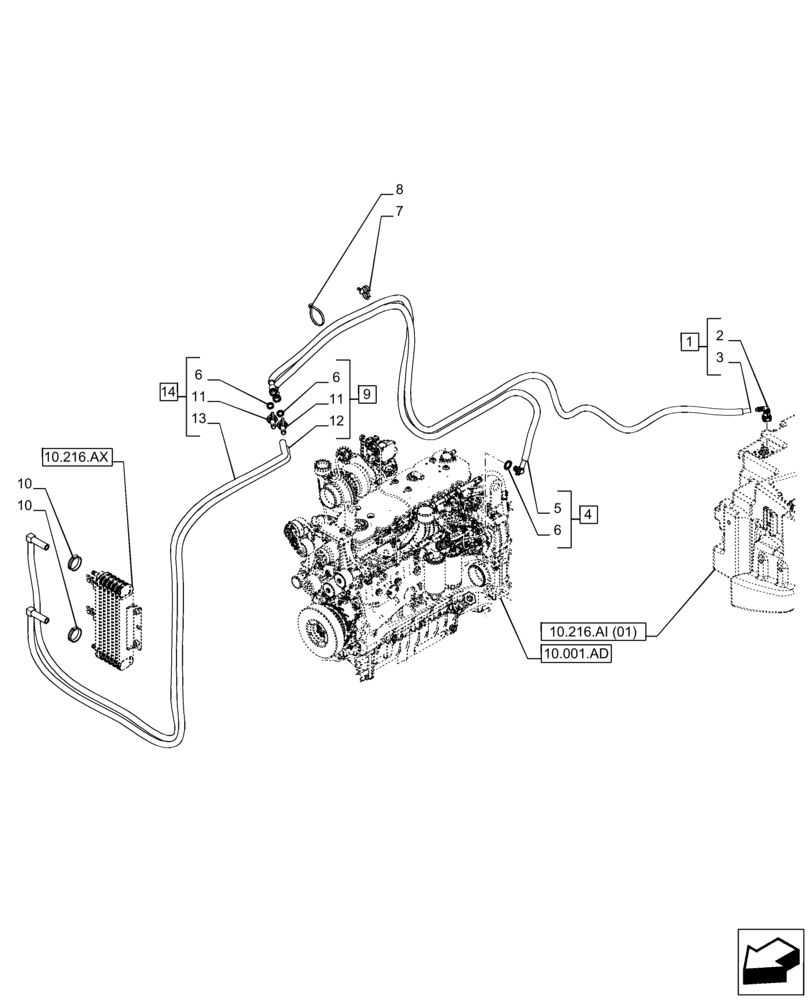 8
7
1
2
3
14
6
11
13
6
11
12
9
10.216.AX
10
10
5
6
4
10.216.AI (01)
10.001.AD