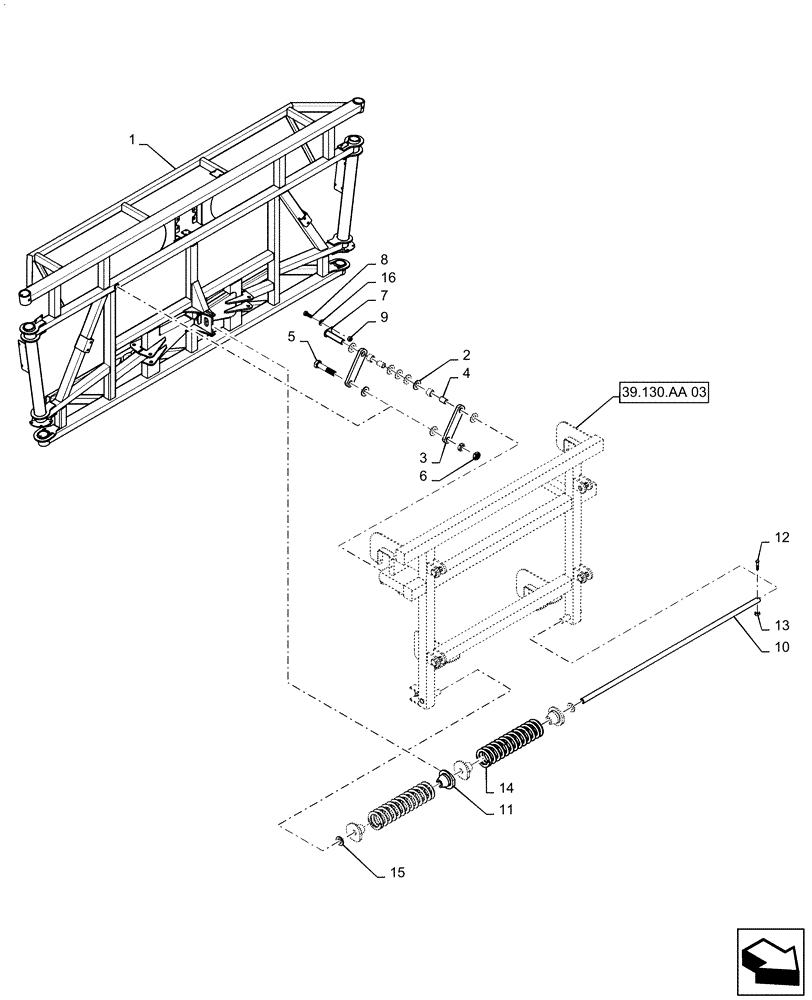 1
8
16
7
9
5
2
4
3
6
39.130.AA 03
12
13
10
14
11
15