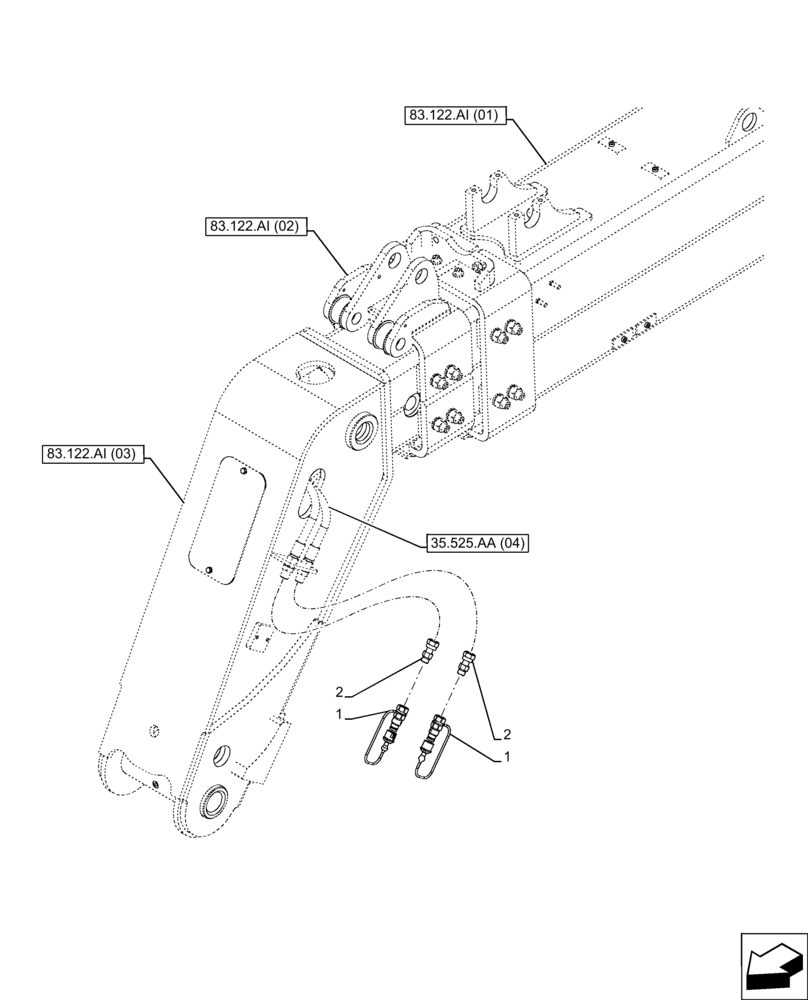 83.122.AI (01)

83.122.AI (02)

83.122.AI (03)

35.525.AA (04)

2

1

2

1