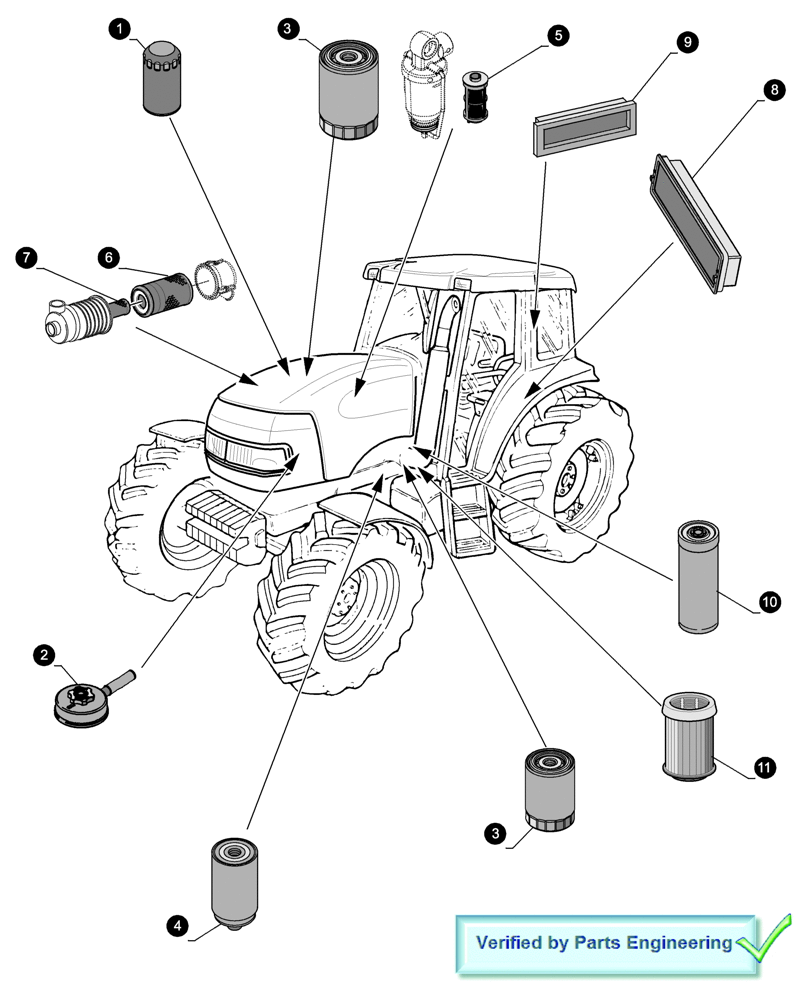 1
3
5
9
8
7
6
2
10
11
3
4
Verified by Parts Engineering