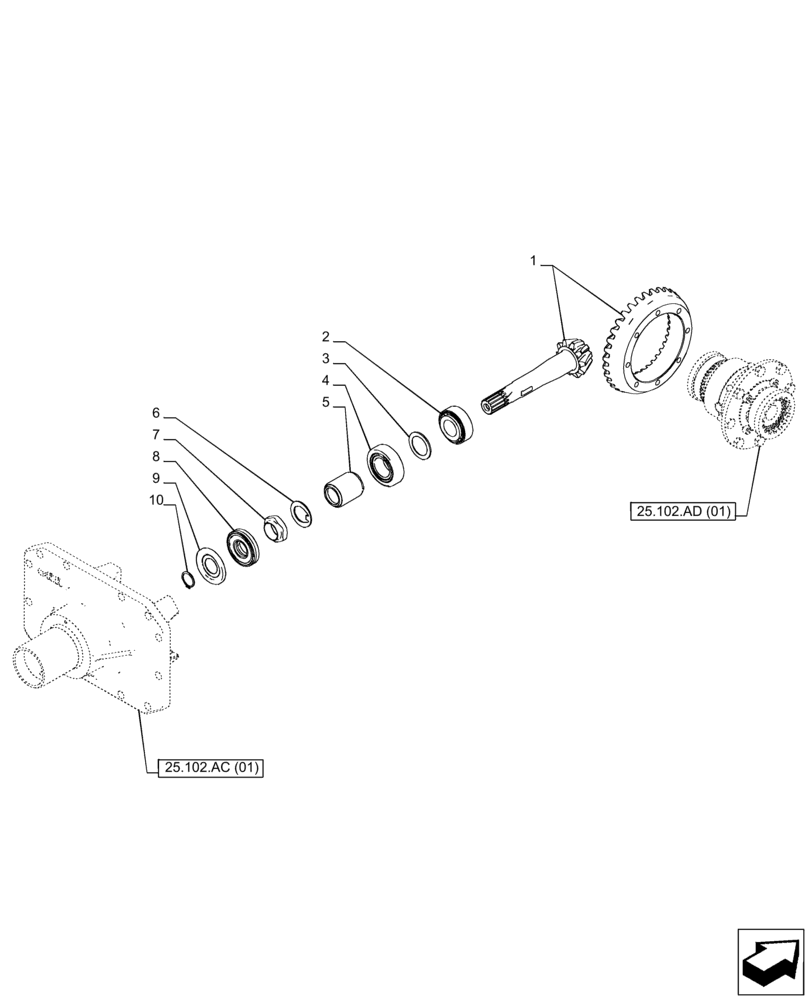 1
2
3
4
5
6
7
8
9
10
25.102.AD (01)
25.102.AC (01)