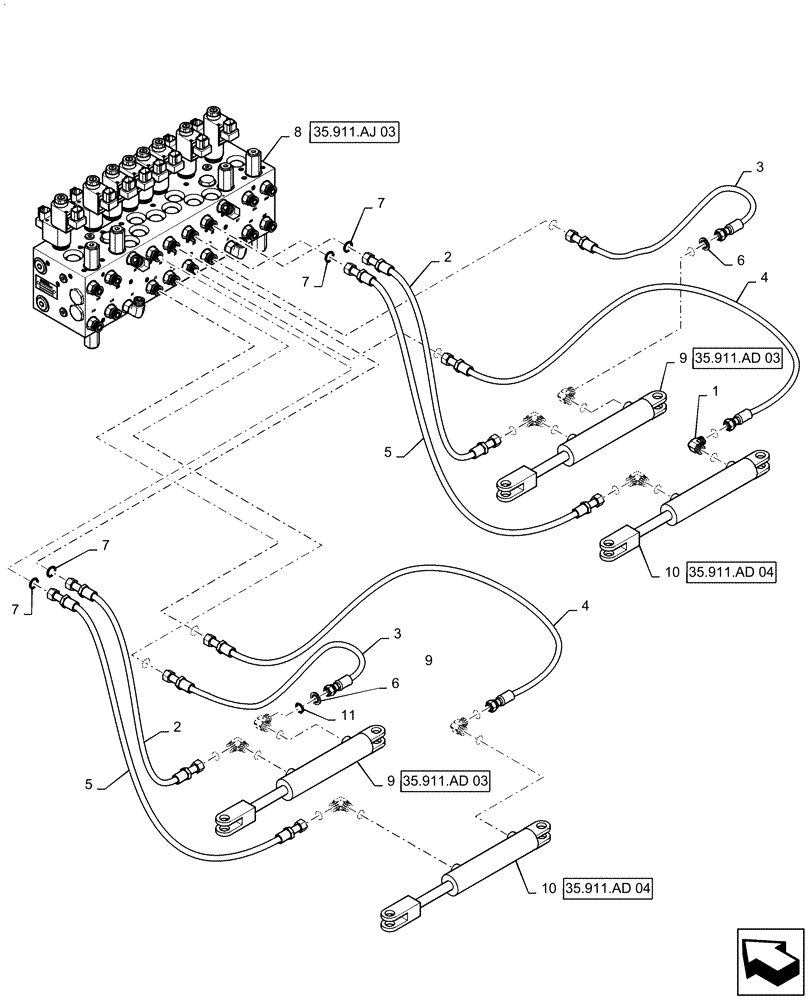 8 35.911.AJ 03

3

7

7

2

6

4

9 35.911.AD 03

1

5

10 35.911.AD 04

7

7

4

3

9

6

11

2

5

9 35.911.AD 03

10 35.911.AD 04