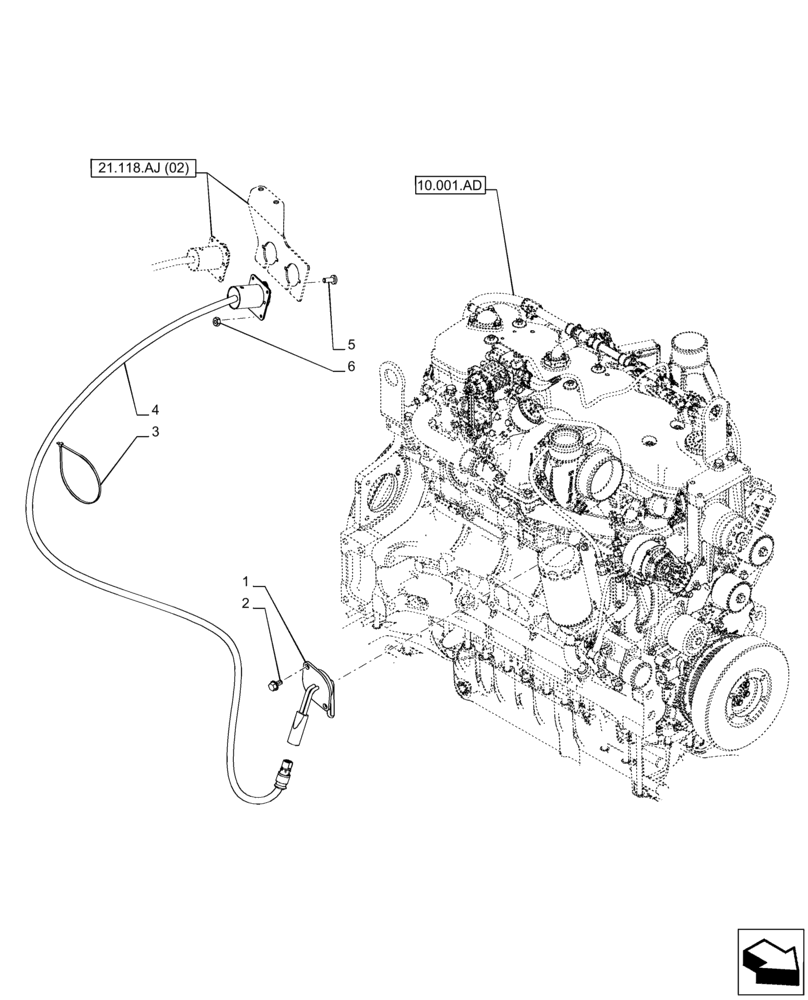 21.118.AJ (02)

10.001.AD

5

6

4

3

1

2