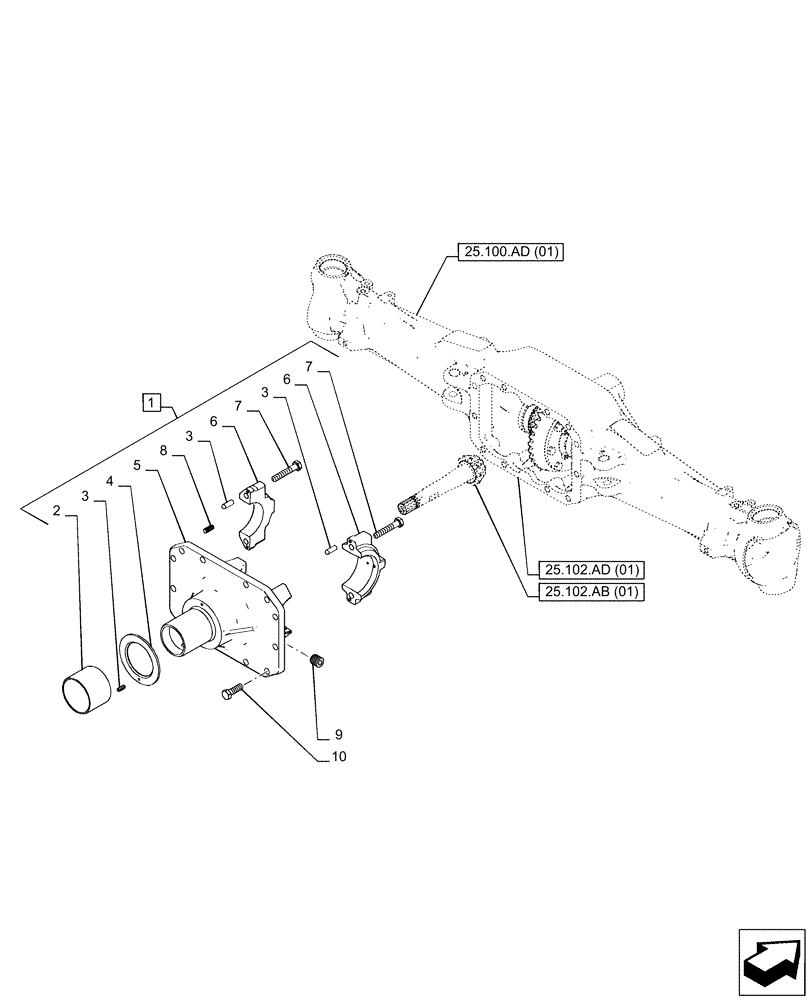 25.100.AD (01)

1

7
6
3
7
6
3
8
5
4
3
2

25.102.AD (01)
25.102.AB (01)

9
10