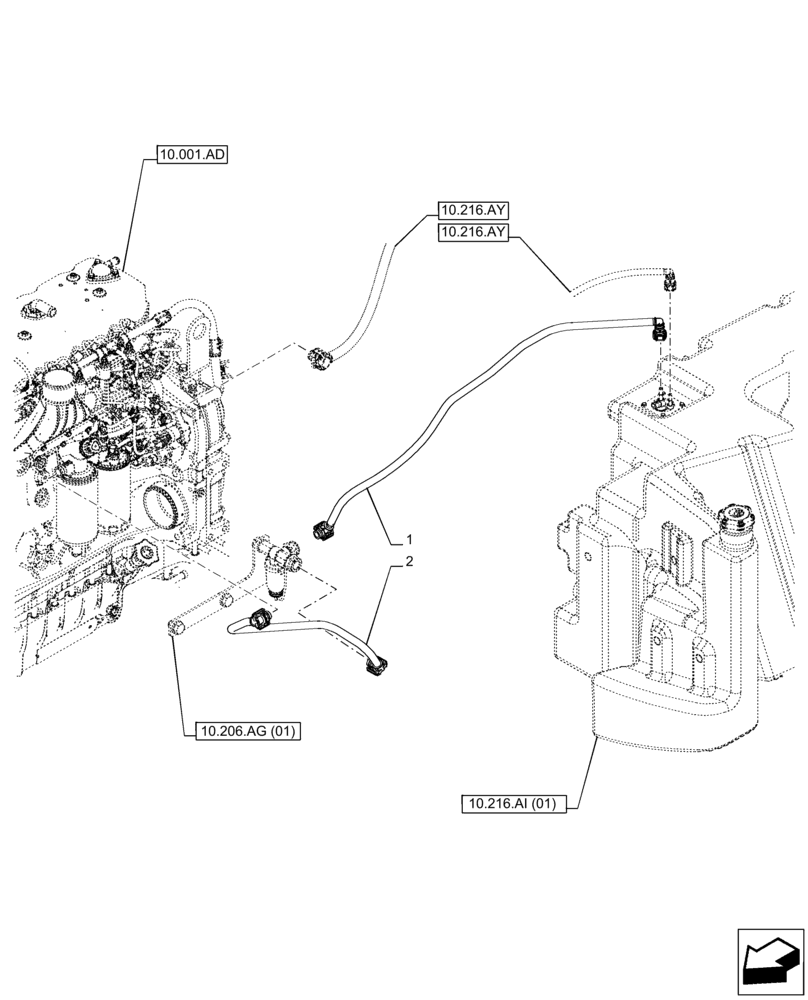 10.001.AD

10.216.AY

10.216.AY

1

2

10.206.AG (01)

10.216.AI (01)