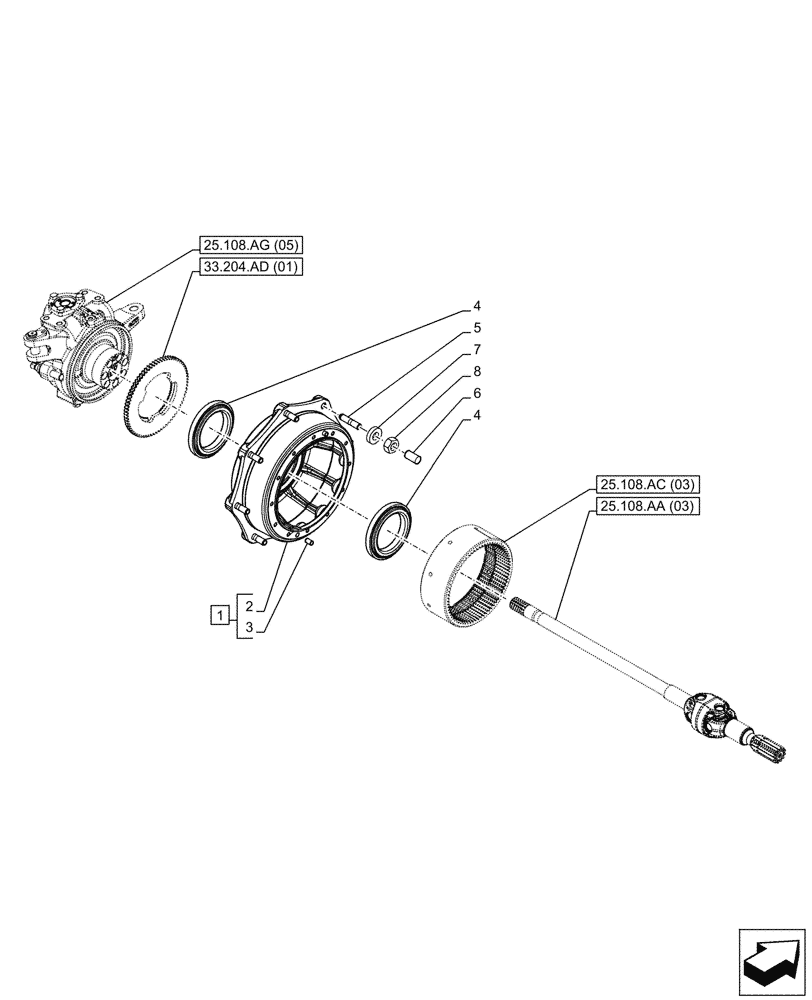 25.108.AG (05)
33.204.AD (01)
4
5
7
8
6
4
25.108.AC (03)
25.108.AA (03)
1
2
3