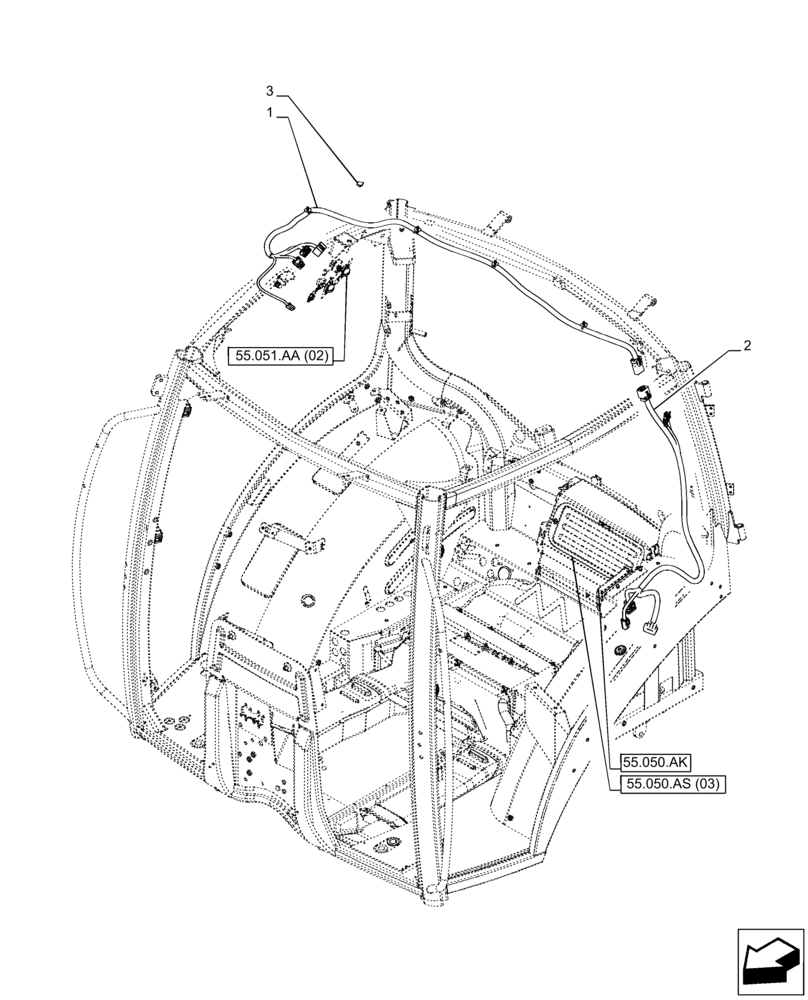 3
1
55.051.AA (02)
2
55.050.AK
55.050.AS (03)