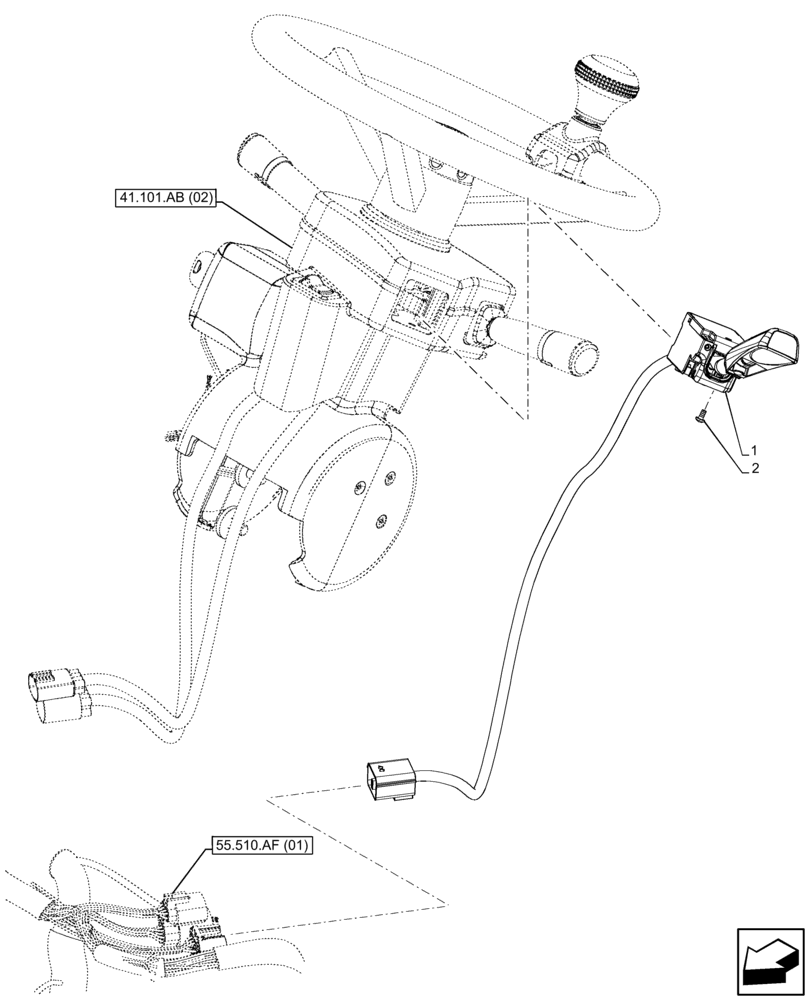 41.101.AB (02)

1
2

55.510.AF (01)