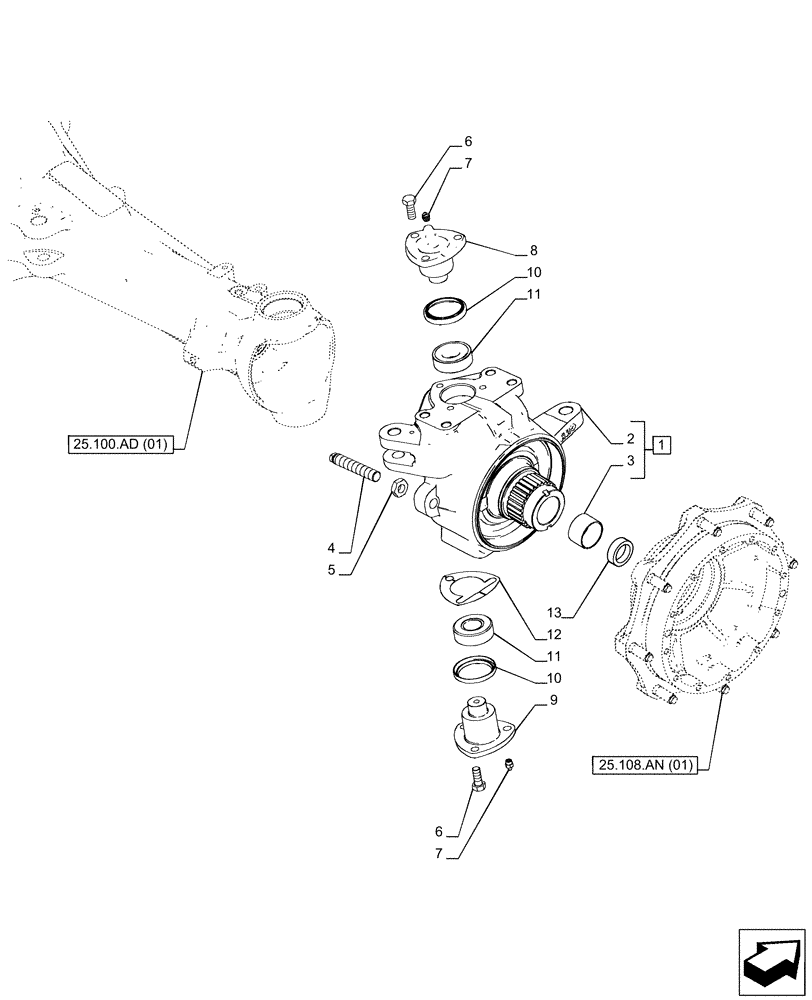 6
7
8
10
11
25.100.AD (01)
2
3
1
4
5
13
12
11
10
9
25.108.AN (01)
6
7