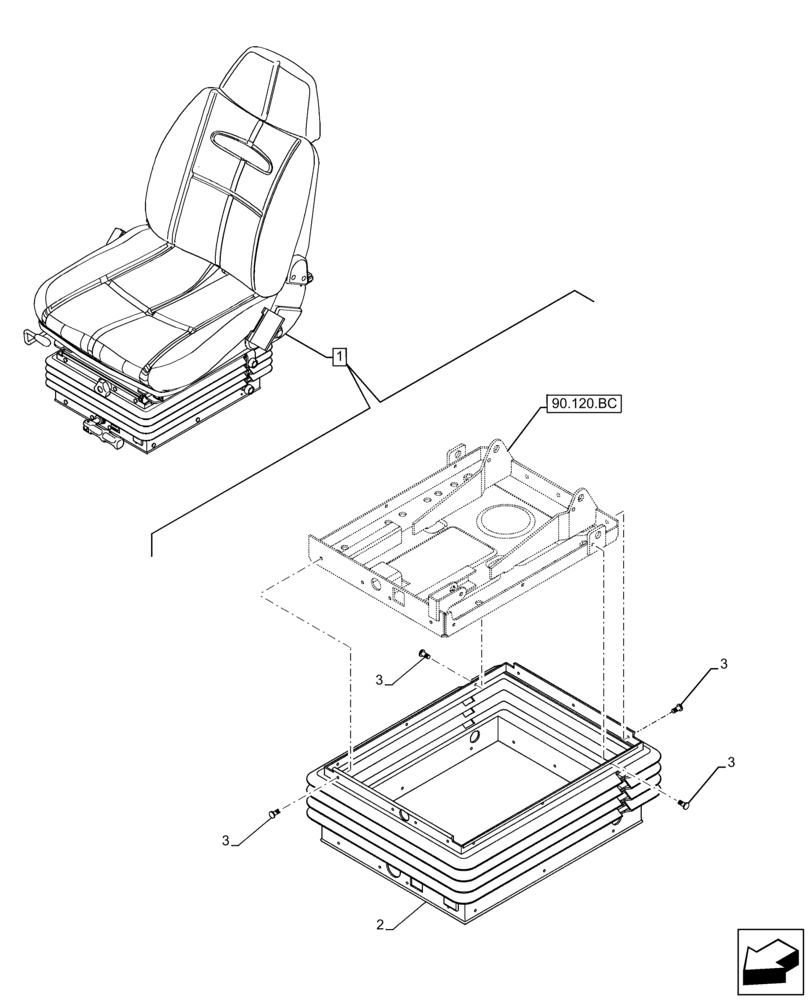 1
90.120.BC
3
3
3
3
2