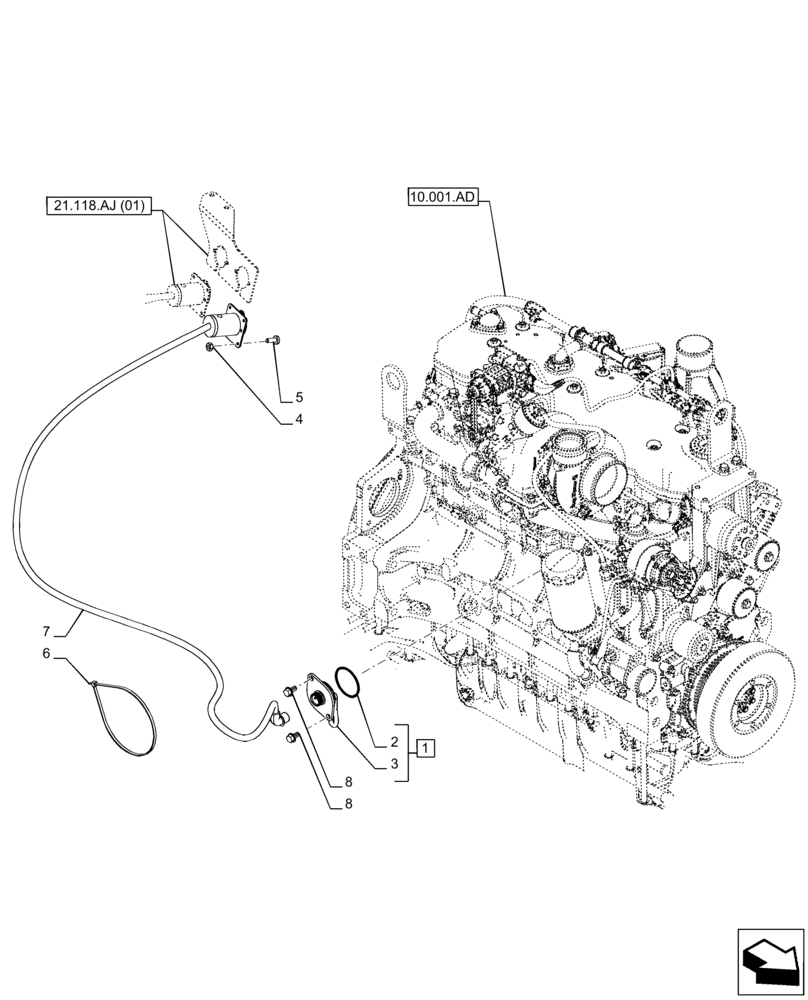 21.118.AJ (01)

10.001.AD

5

4

7

6

2

3

1

8

8