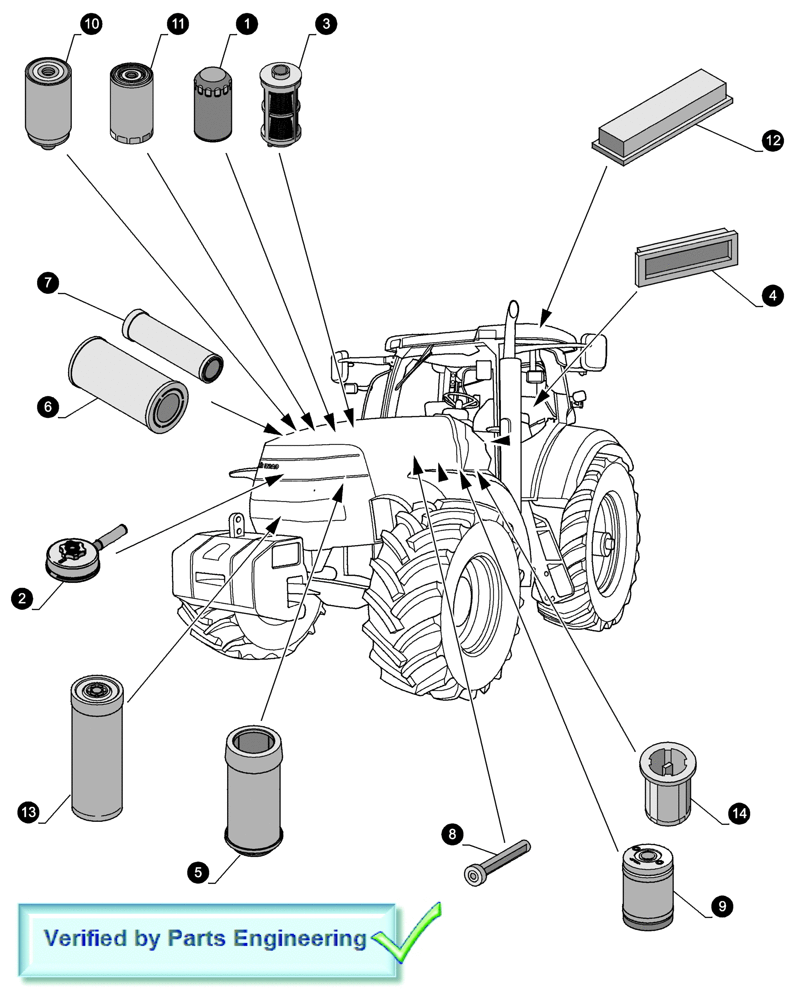 10
11
1
3
12
4
7
6
2
13
5
8
14
9

Verified by Parts Engineering