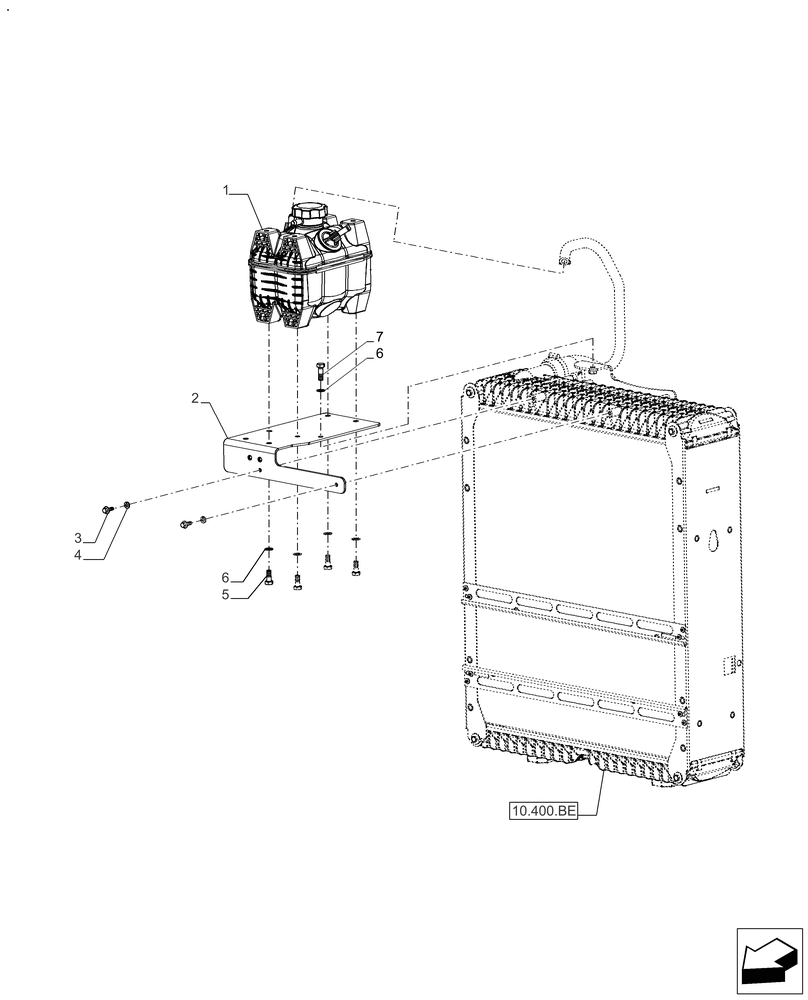 1
7
6
2
3
4
6
5
10.400.BE