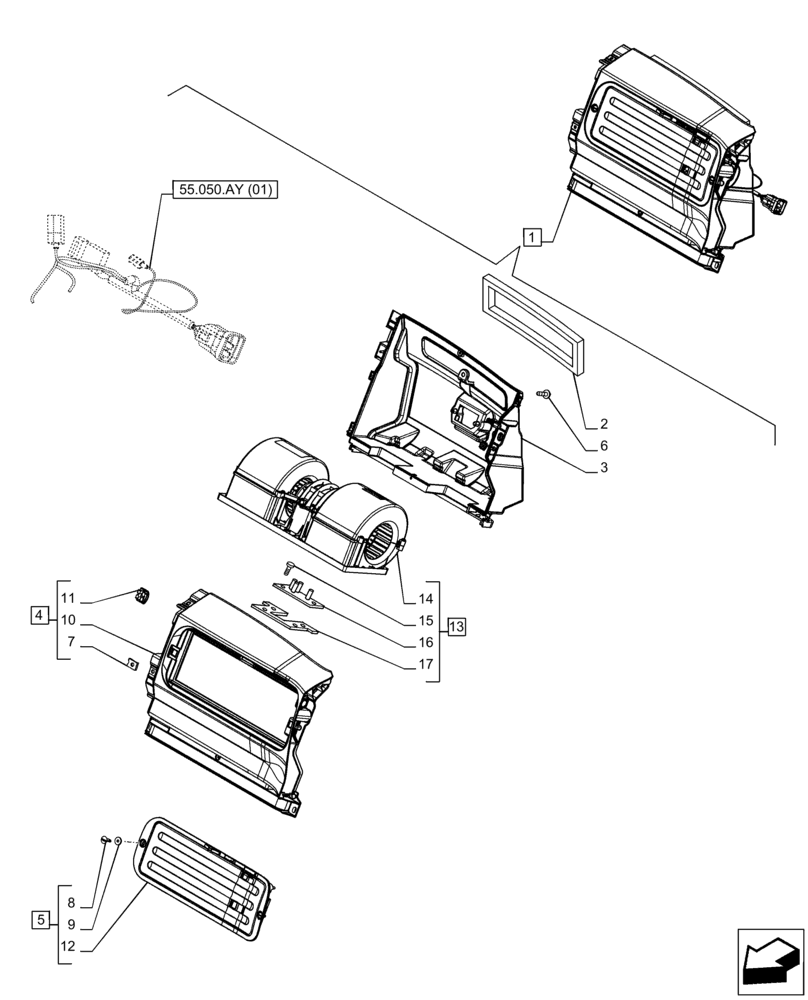 55.050.AY (01)

1

2

6

3

14

15

16

17

13

4

11

10

7

5

8

9

12