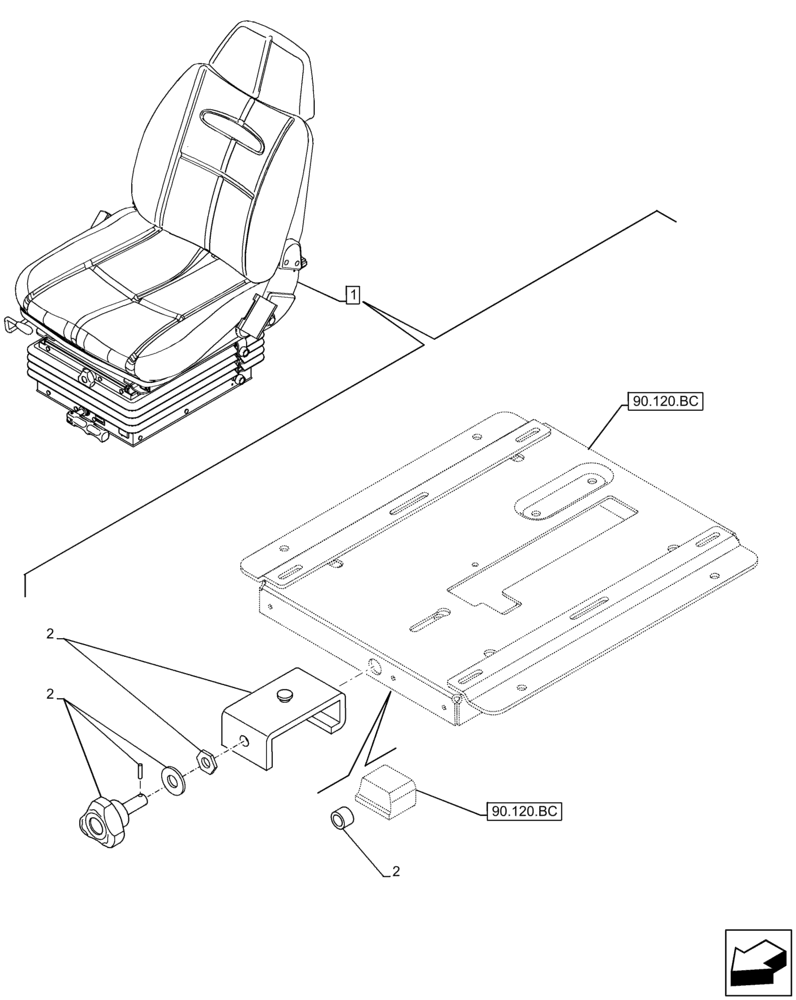 1

90.120.BC

2

2

90.120.BC

2