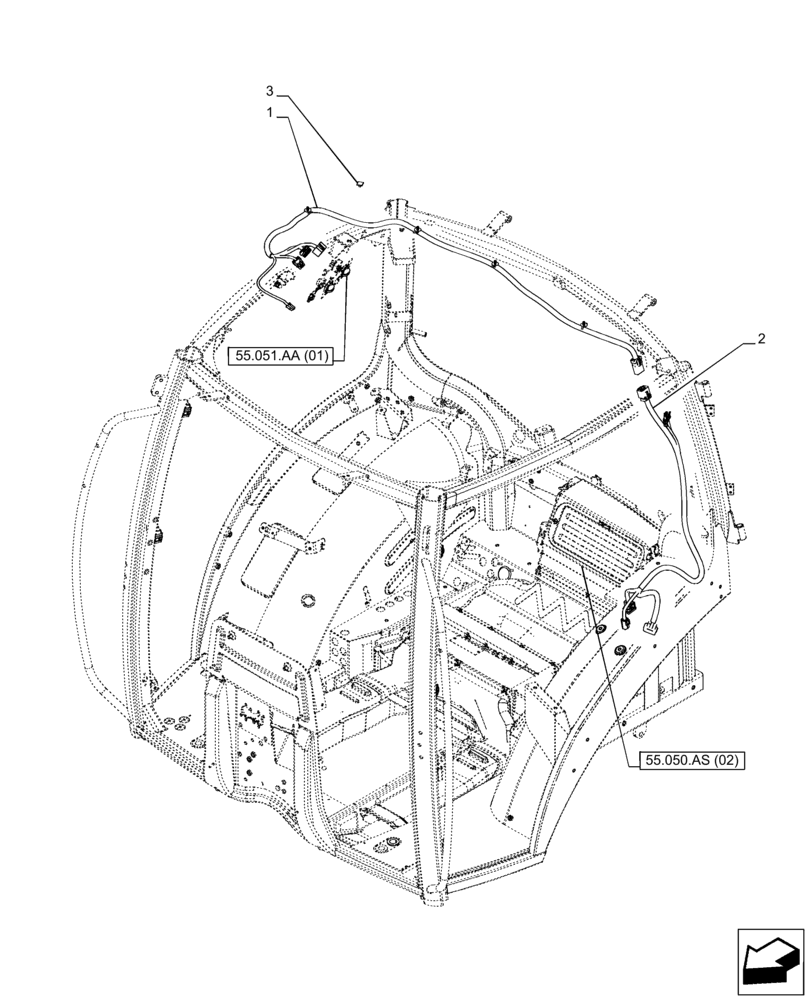 3
1
55.051.AA (01)
2
55.050.AS (02)