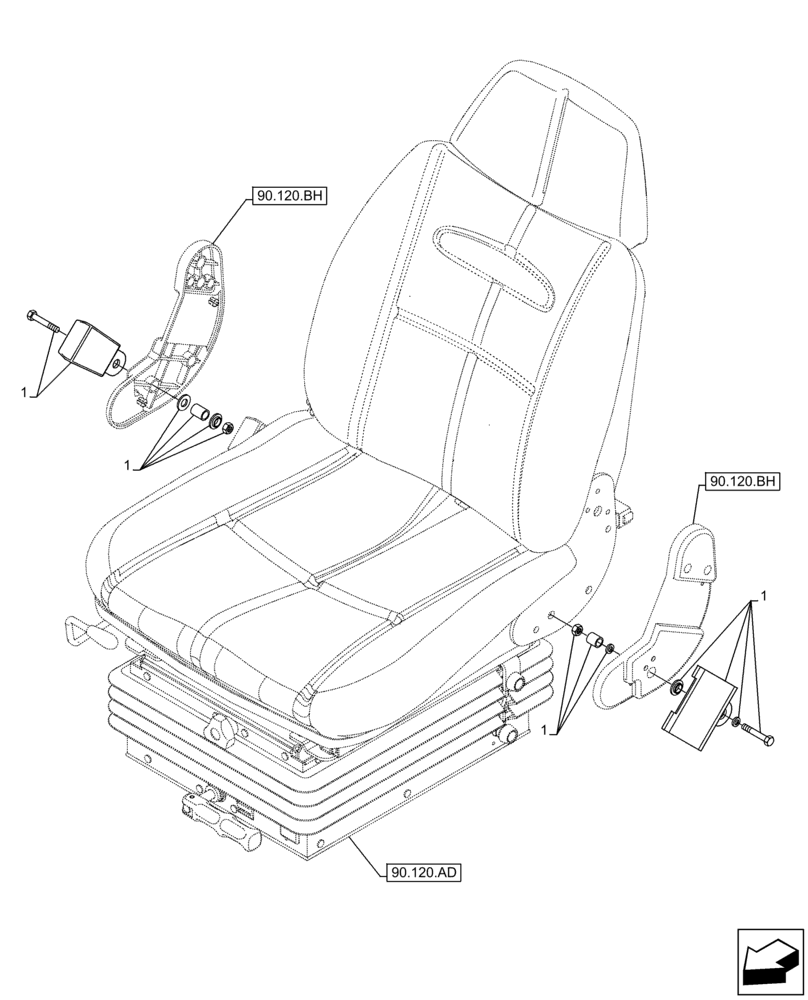 90.120.BH

1

1

90.120.BH

1

1

90.120.AD